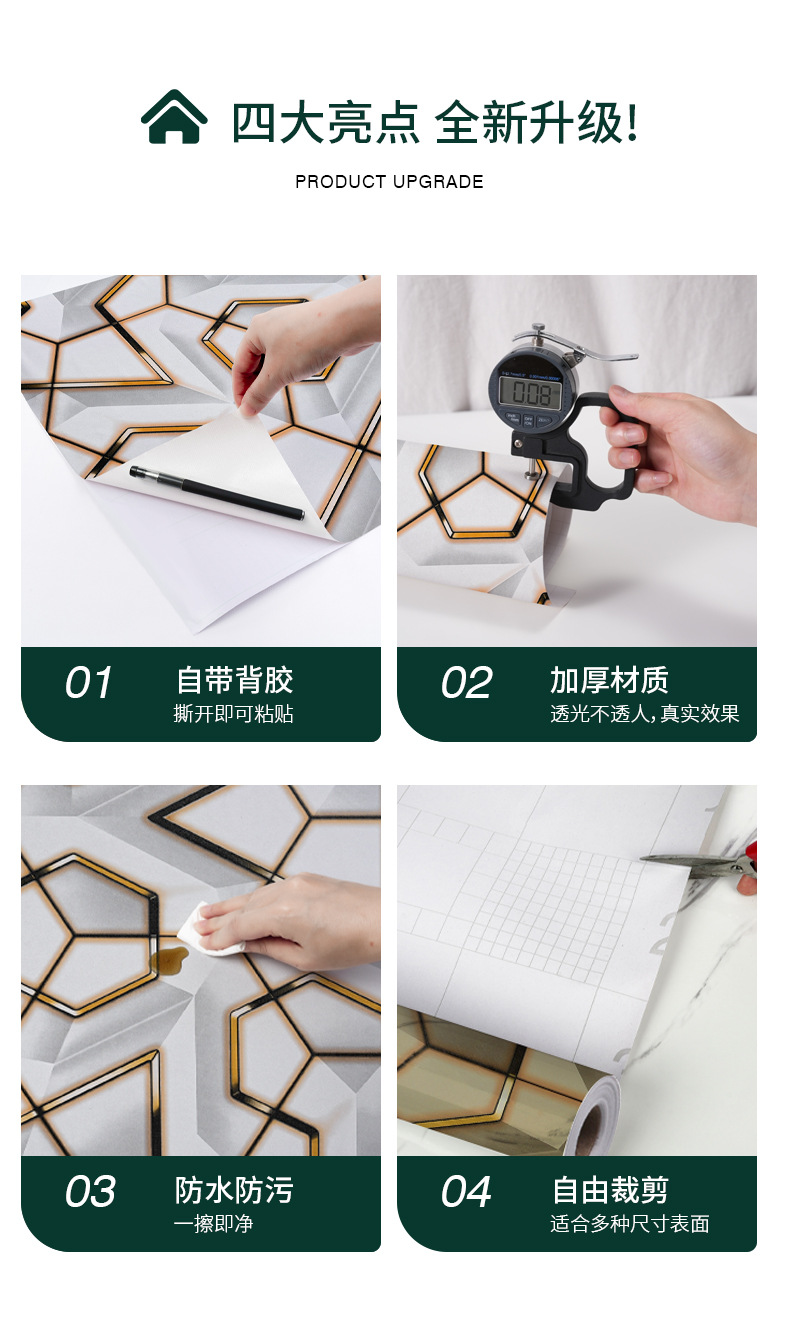 四大亮点 全新升级!

PRODUCT UPGRADE

0.08

01 自带背胶
撕开即可粘贴

02 加厚材质
透光不透人,真实效果

03 防水防污
一擦即净

04 自由裁剪
适合多种尺寸表面