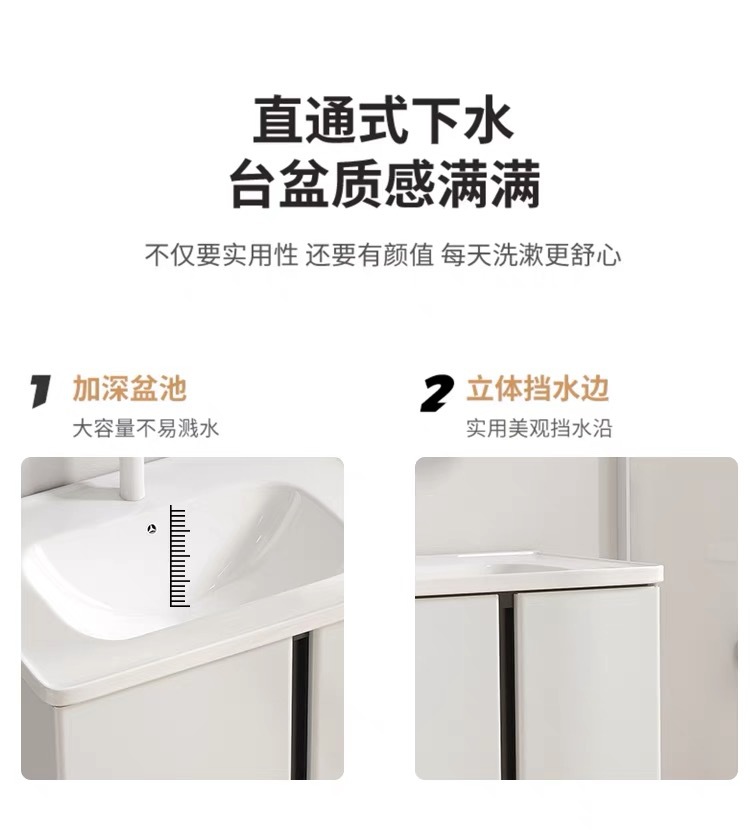 直通式下水
台盆质感满满

不仅要实用性 还要有颜值 每天洗漱更舒心

1 加深盆池
大容量不易溅水

2 立体挡水边
实用美观挡水沿