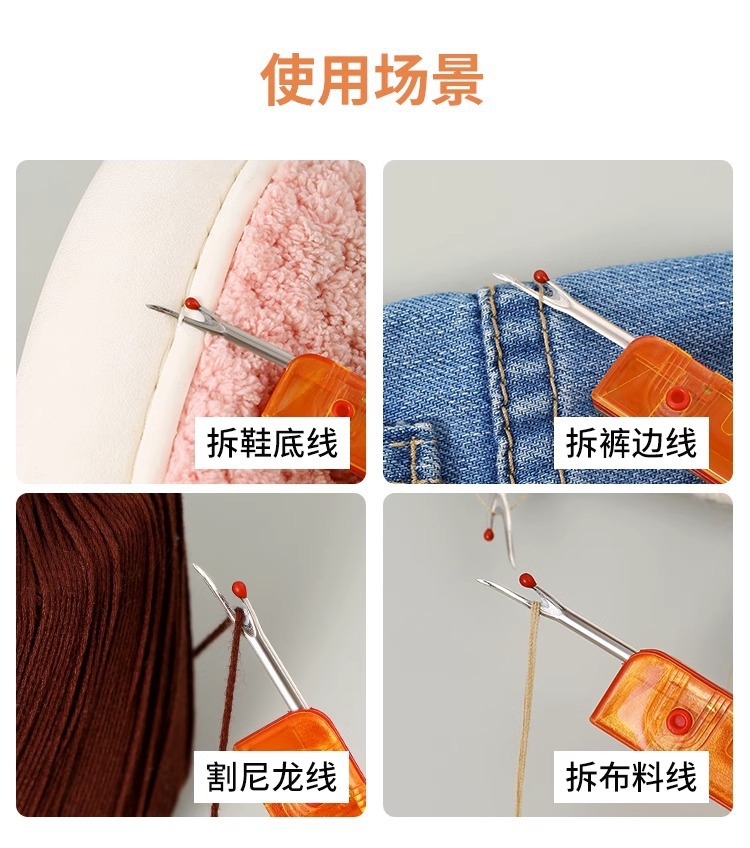 使用场景

拆鞋底线

拆裤边线

割尼龙线

拆布料线