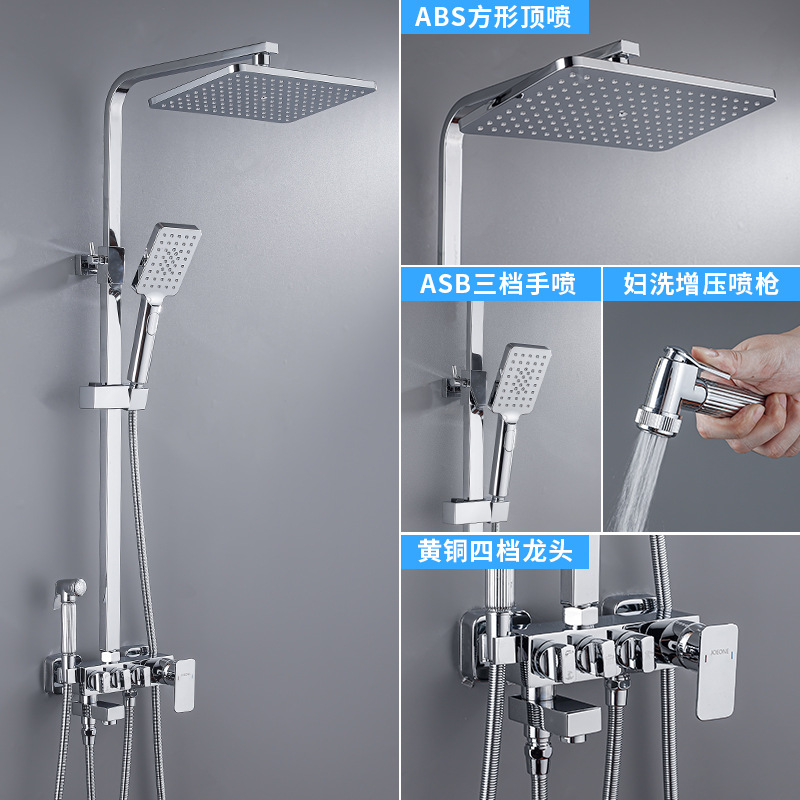 ABS方形顶喷

ASB三档手喷

妇洗增压喷枪

黄铜四档龙头

JOEONE