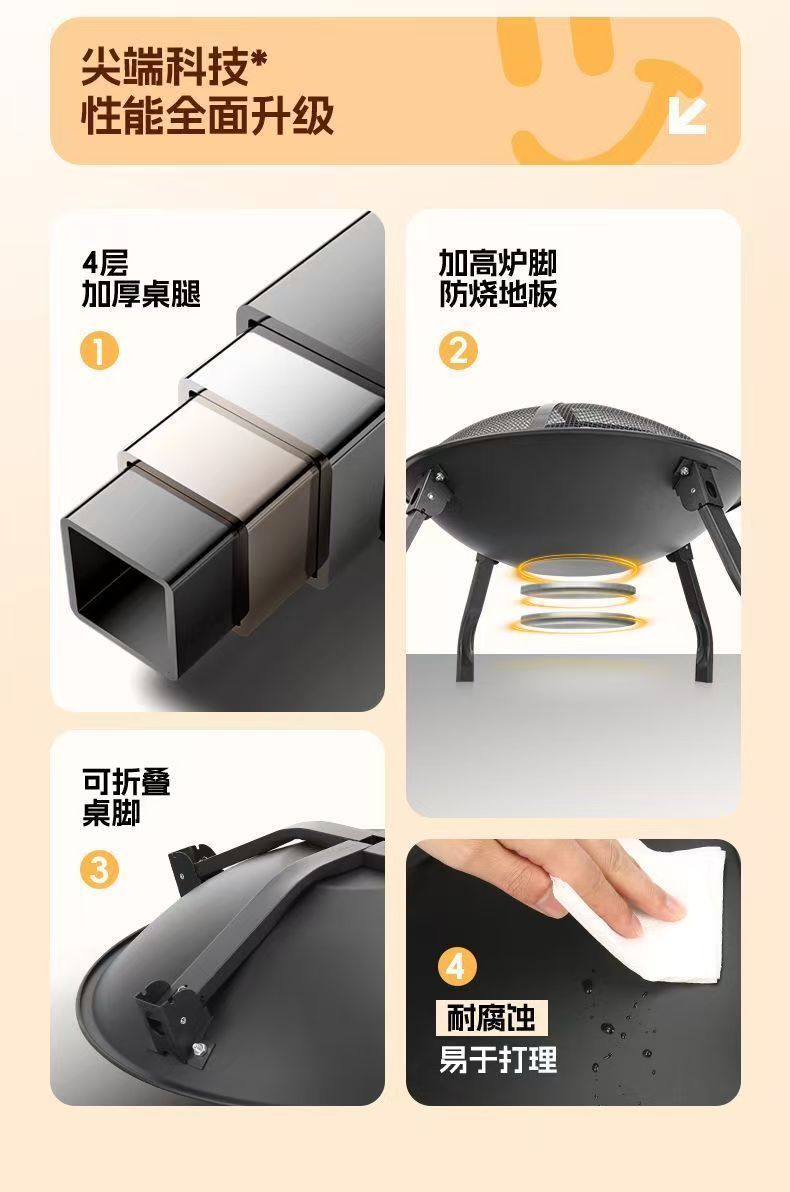 尖端科技*
性能全面升级

4层
加厚桌腿

1

加高炉脚
防烧地板

2

可折叠
桌脚

3

4

耐腐蚀
易于打理