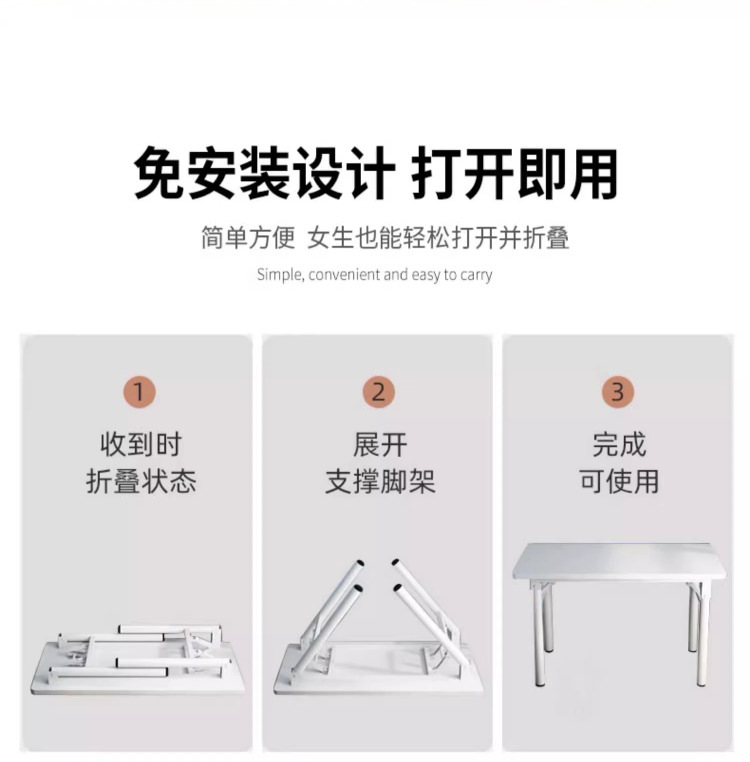 免安装设计 打开即用

简单方便 女生也能轻松打开并折叠

Simple, convenient and easy to carry

1

收到时
折叠状态

2

展开
支撑脚架

3

完成
可使用