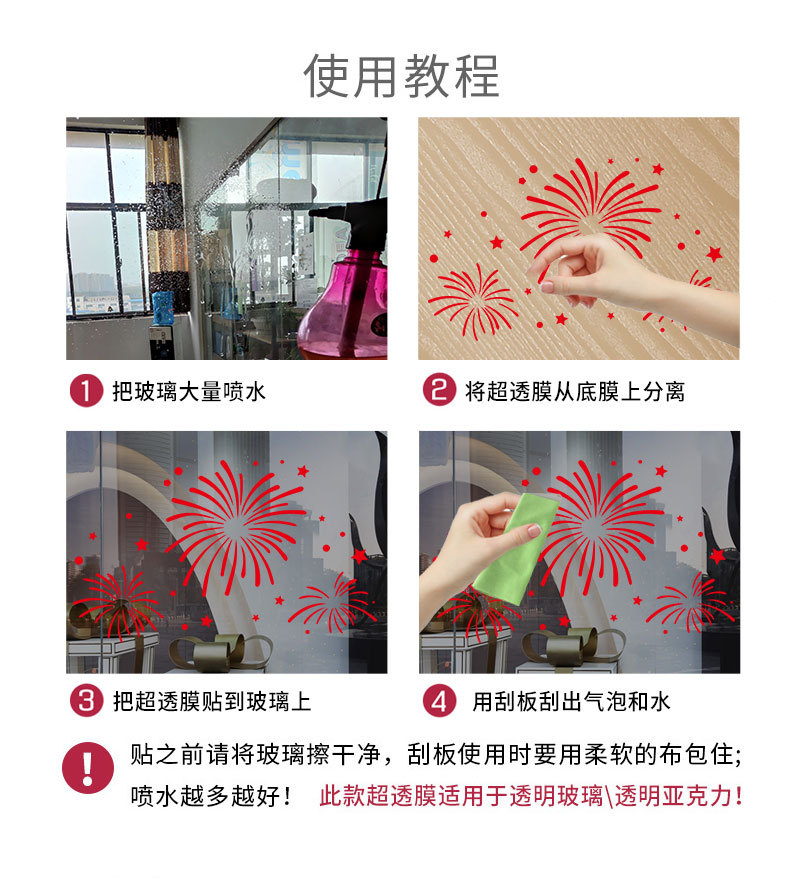 使用教程

1 把玻璃大量喷水

2 将超透膜从底膜上分离

3 把超透膜贴到玻璃上

4 用刮板刮出气泡和水

! 贴之前请将玻璃擦干净，刮板使用时要用柔软的布包住; 喷水越多越好！ 此款超透膜适用于透明玻璃\透明亚克力！