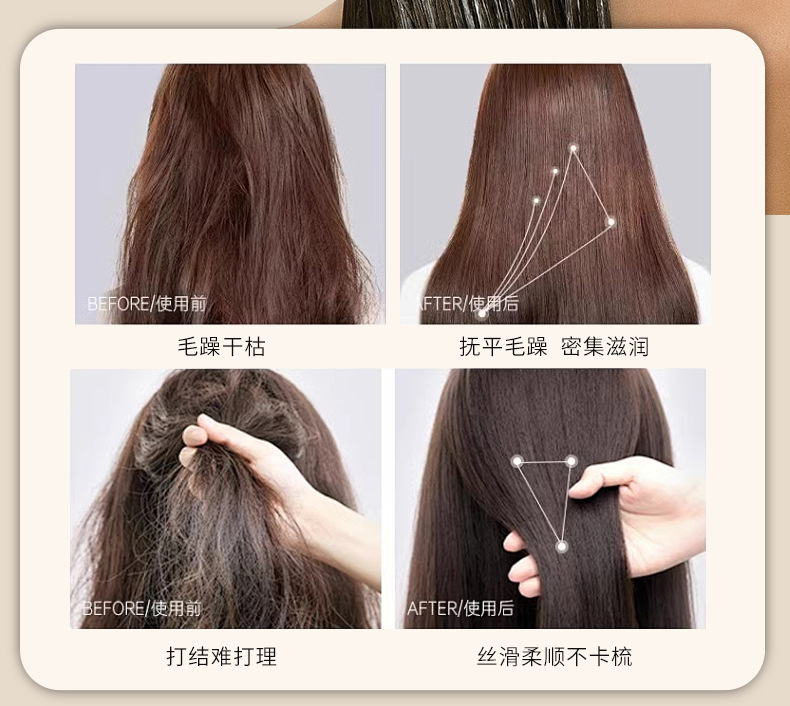 BEFORE/使用前

毛躁干枯

AFTER/使用后

抚平毛躁 密集滋润

BEFORE/使用前

打结难打理

AFTER/使用后

丝滑柔顺不卡梳