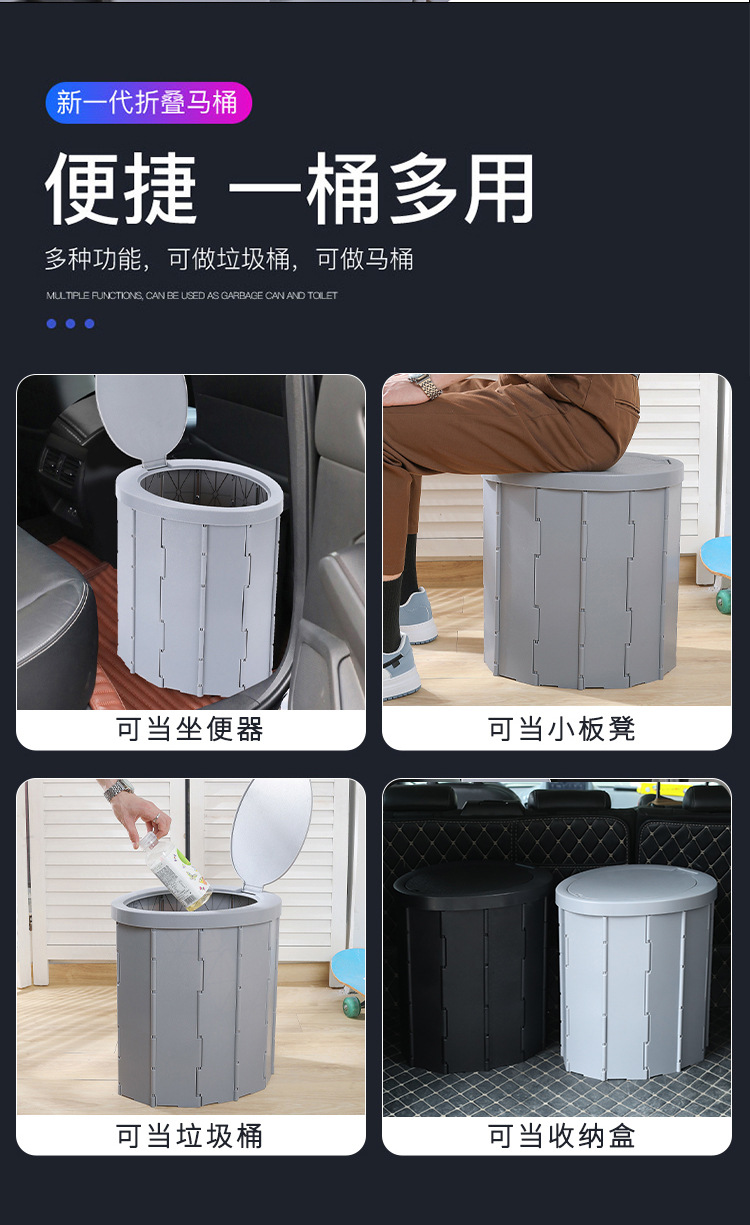 新一代折叠马桶

便捷 一桶多用

多种功能，可做垃圾桶，可做马桶

MULTIPLE FUNCTIONS, CAN BE USED AS GARBAGE CAN AND TOILET

可当坐便器

可当小板凳

可当垃圾桶

可当收纳盒