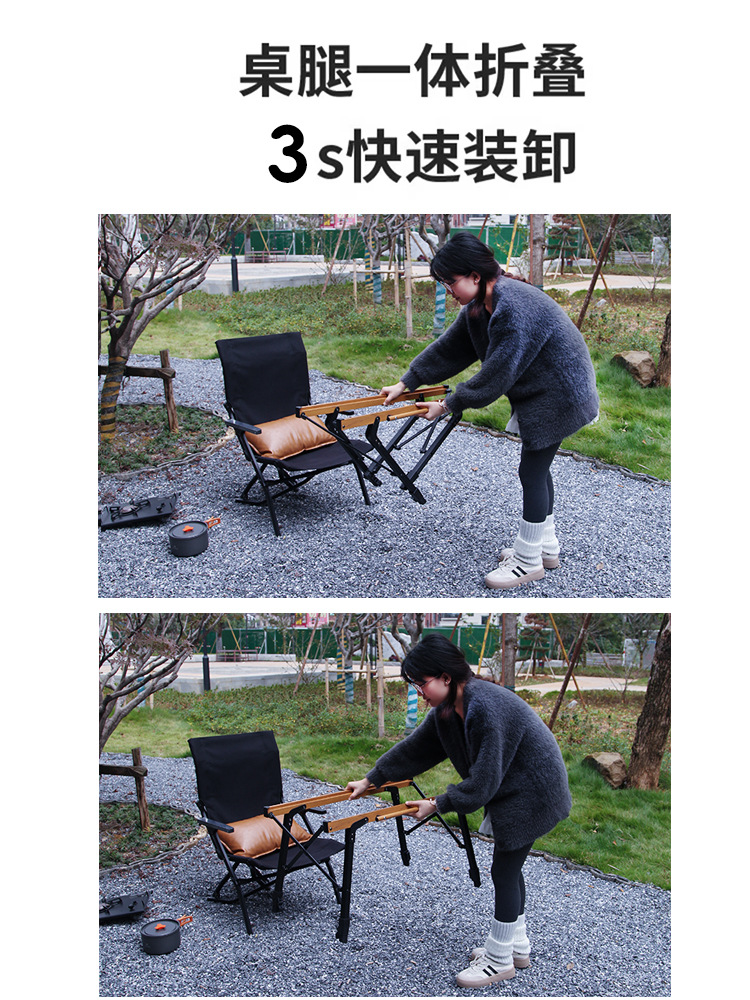 桌腿一体折叠
3s快速装卸