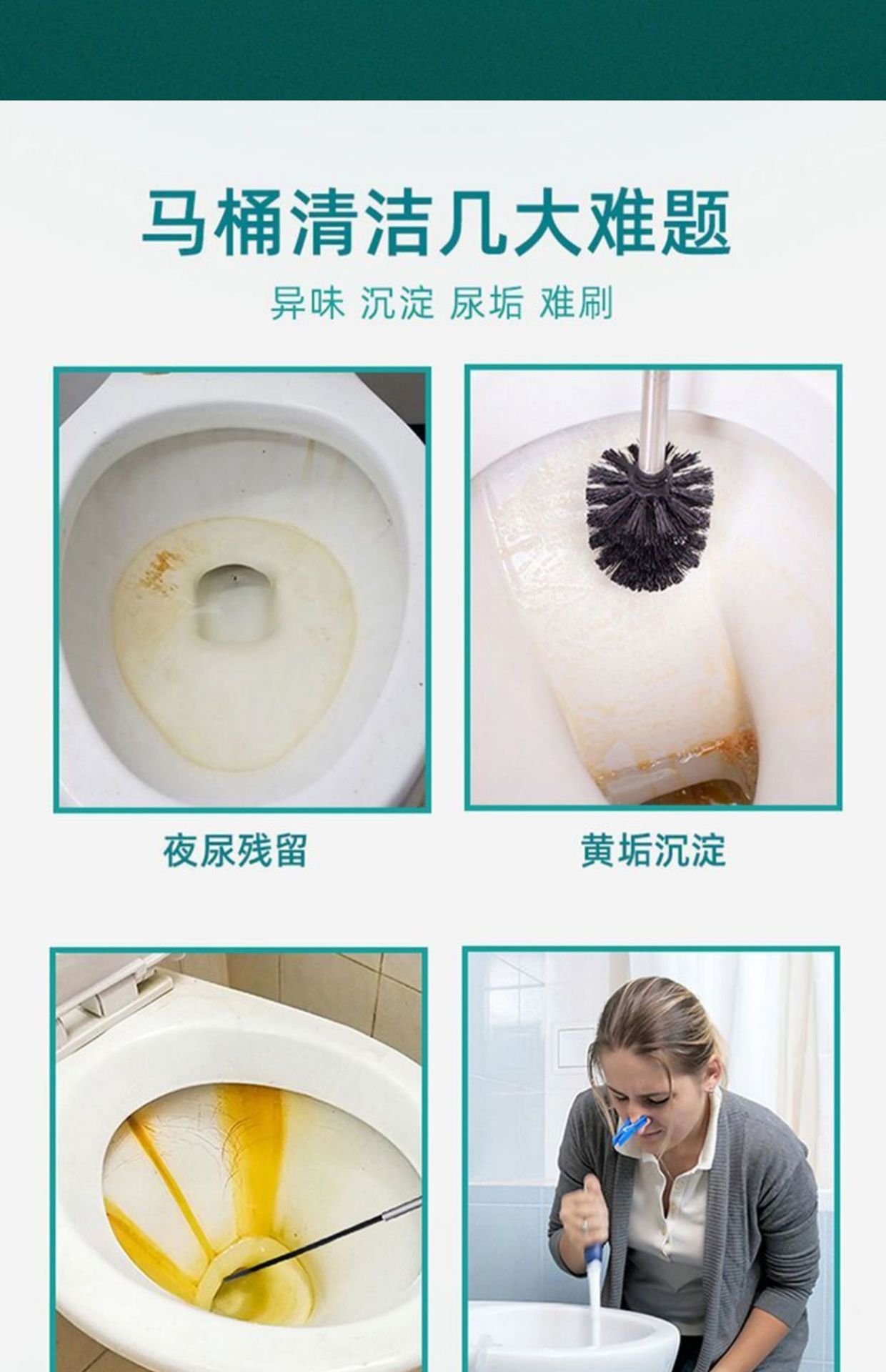 马桶清洁几大难题

异味 沉淀 尿垢 难刷

夜尿残留

黄垢沉淀