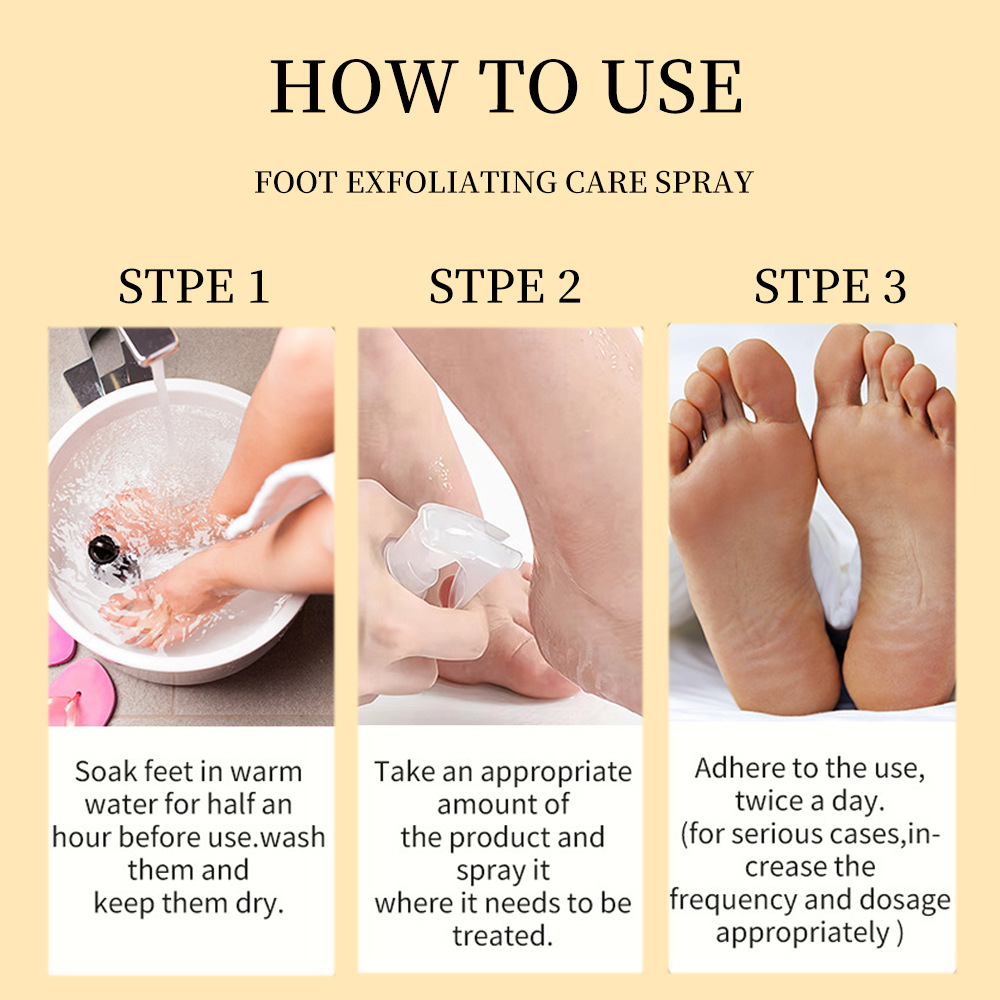 HOW TO USE

FOOT EXFOLIATING CARE SPRAY

STPE 1

Soak feet in warm water for half an hour before use.wash them and keep them dry.

STPE 2

Take an appropriate amount of the product and spray it where it needs to be treated.

STPE 3

Adhere to the use, twice a day. (for serious cases,increase the frequency and dosage appropriately )