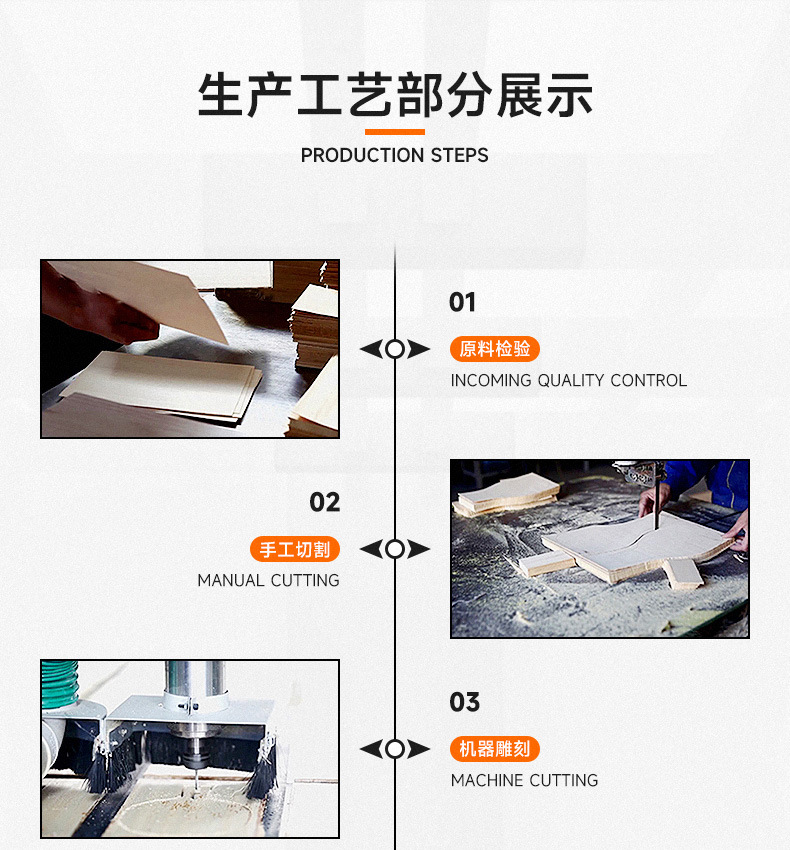 生产工艺部分展示

PRODUCTION STEPS

01

原料检验

INCOMING QUALITY CONTROL

02

手工切割

MANUAL CUTTING

03

机器雕刻

MACHINE CUTTING