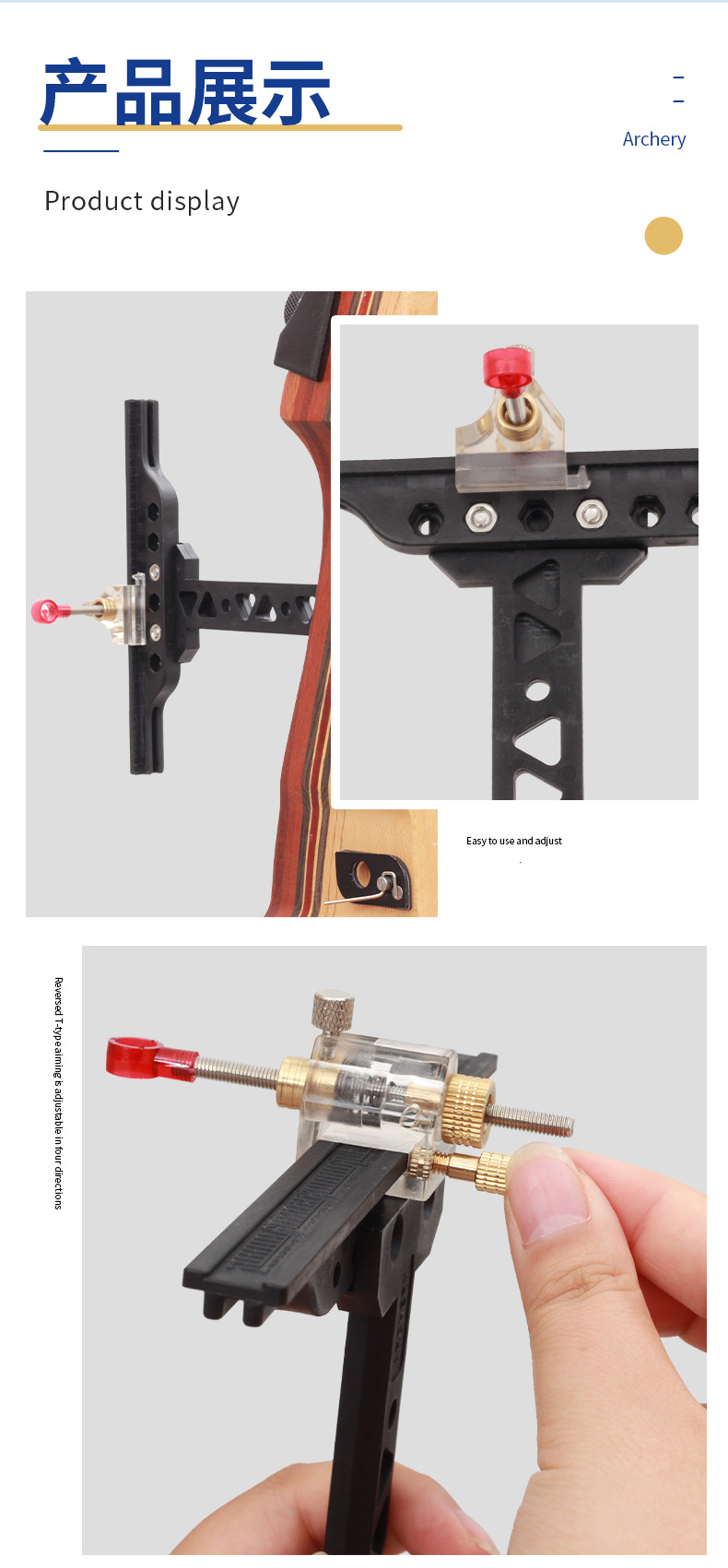 产品展示

Archery

Product display

Easy to use and adjust

Reversed T-type aiming is adjustable in four directions