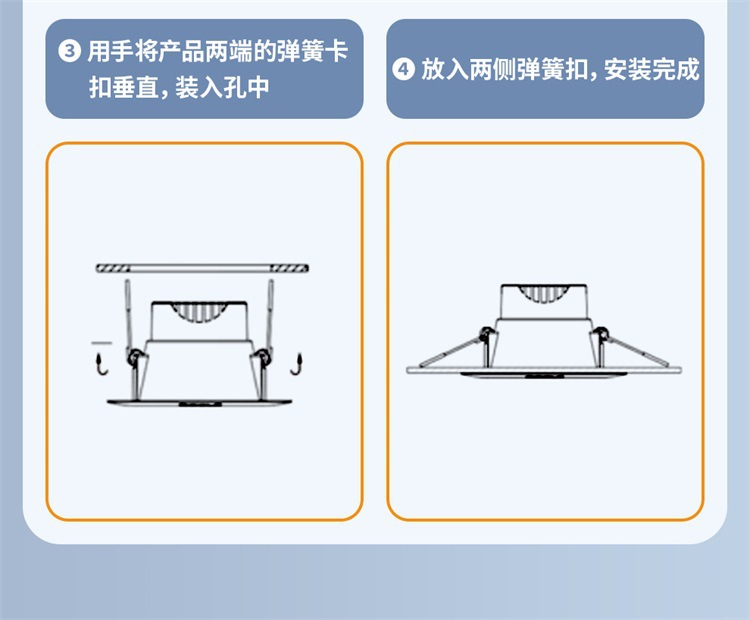 ❸ 用手将产品两端的弹簧卡扣垂直，装入孔中

❹ 放入两侧弹簧扣，安装完成