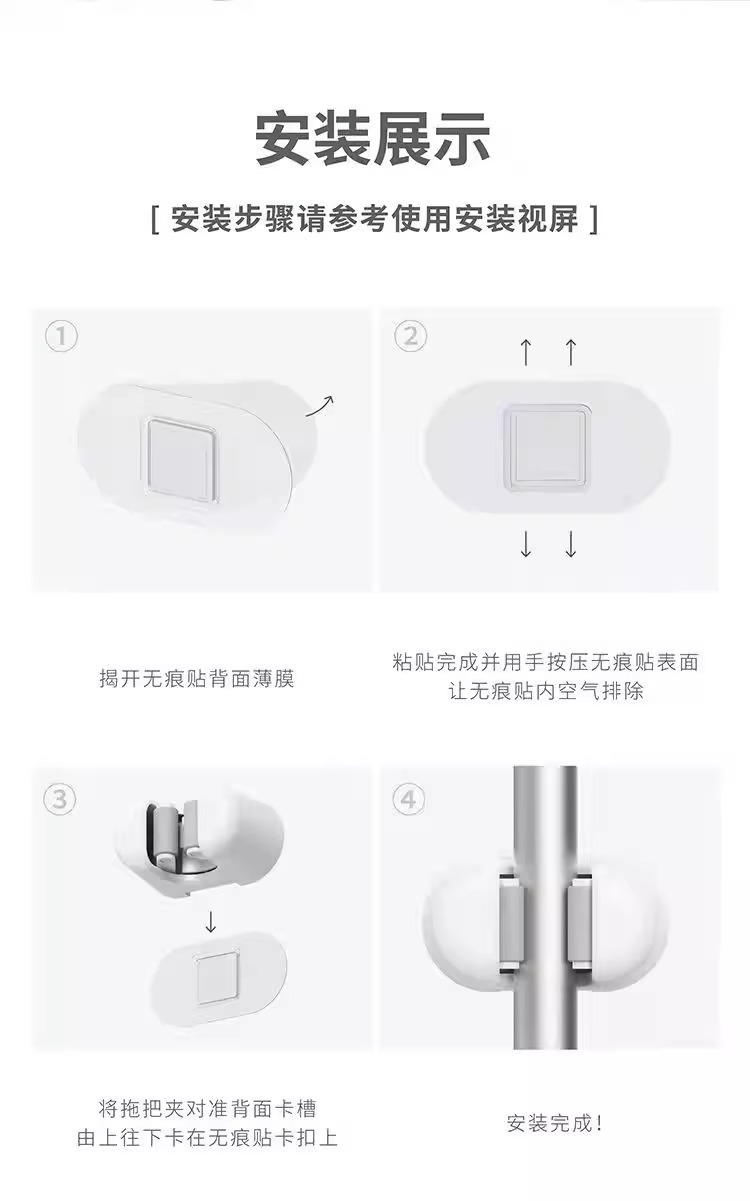 安装展示

[ 安装步骤请参考使用安装视屏 ]

①

②

揭开无痕贴背面薄膜

粘贴完成并用手按压无痕贴表面
让无痕贴内空气排除

③

④

将拖把夹对准背面卡槽
由上往下卡在无痕贴卡扣上

安装完成！