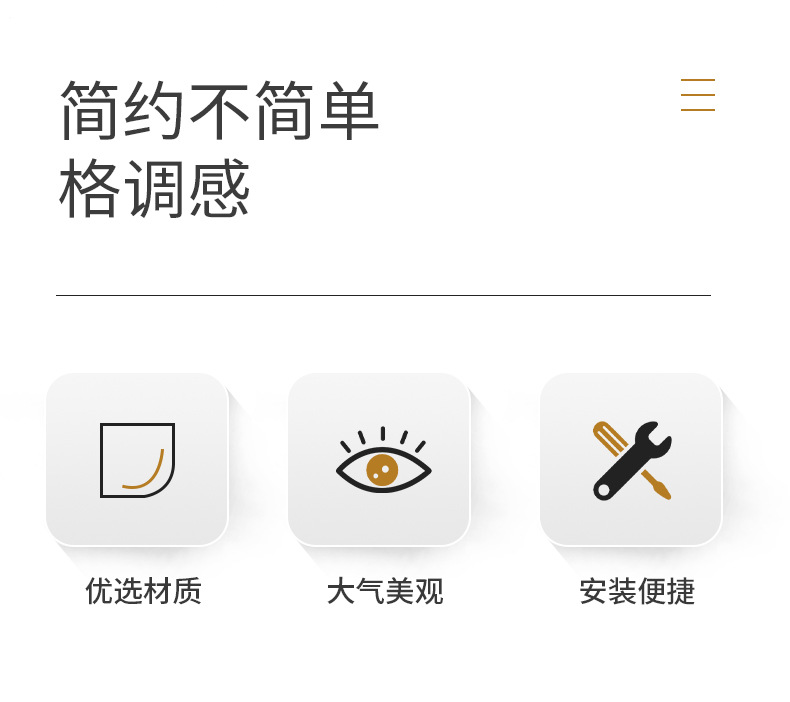 简约不简单
格调感

优选材质

大气美观

安装便捷