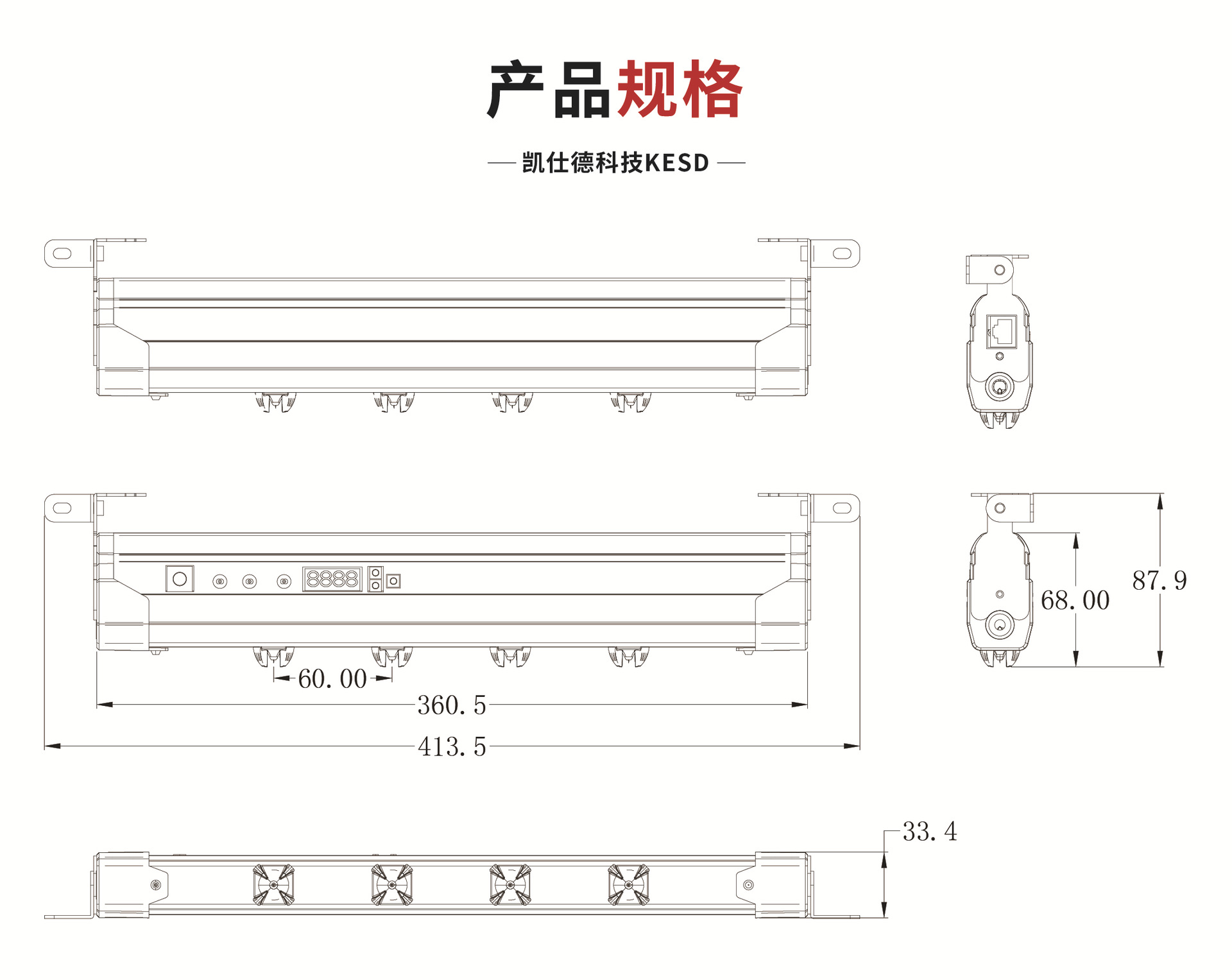 产品规格

— 凯仕德科技KESD —

8888

60. 00

360. 5

413. 5

68. 00

87. 9

33. 4