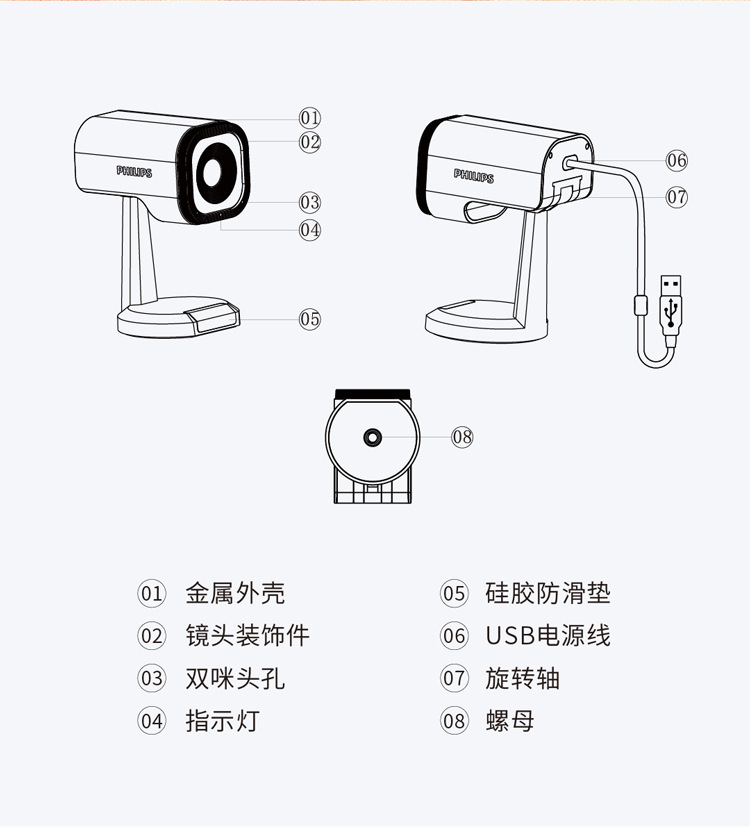 PHILIPS
01
02
03
04
05

PHILIPS
06
07

08

01 金属外壳
02 镜头装饰件
03 双咪头孔
04 指示灯

05 硅胶防滑垫
06 USB电源线
07 旋转轴
08 螺母