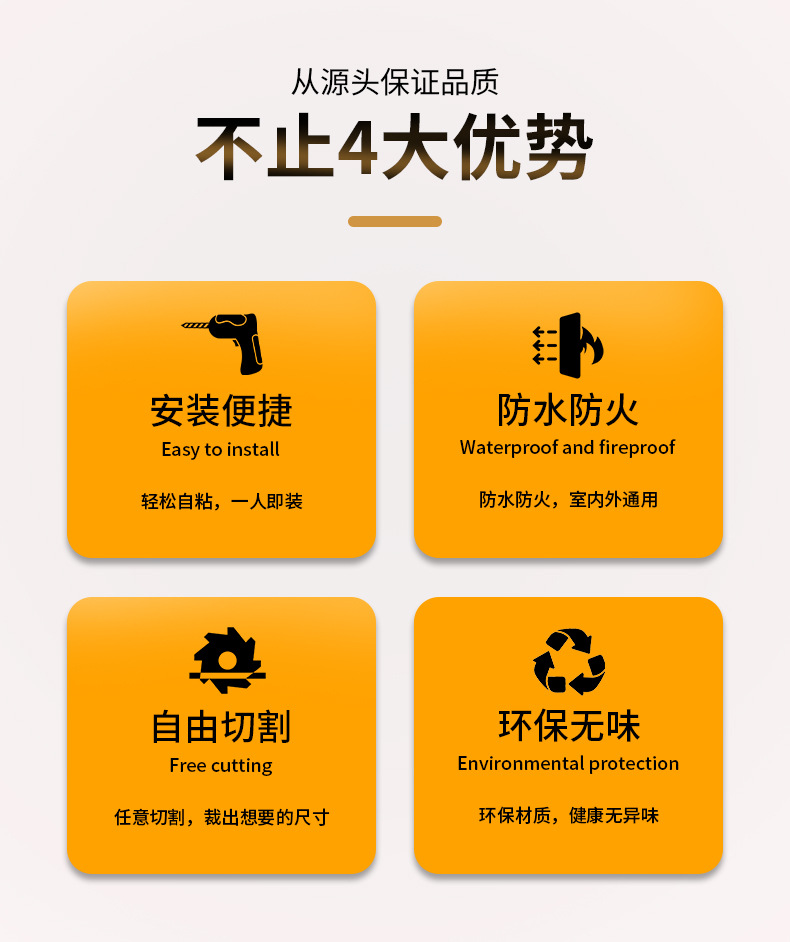 从源头保证品质

不止4大优势

安装便捷
Easy to install

轻松自粘，一人即装

防水防火
Waterproof and fireproof

防水防火，室内外通用

自由切割
Free cutting

任意切割，裁出想要的尺寸

环保无味
Environmental protection

环保材质，健康无异味