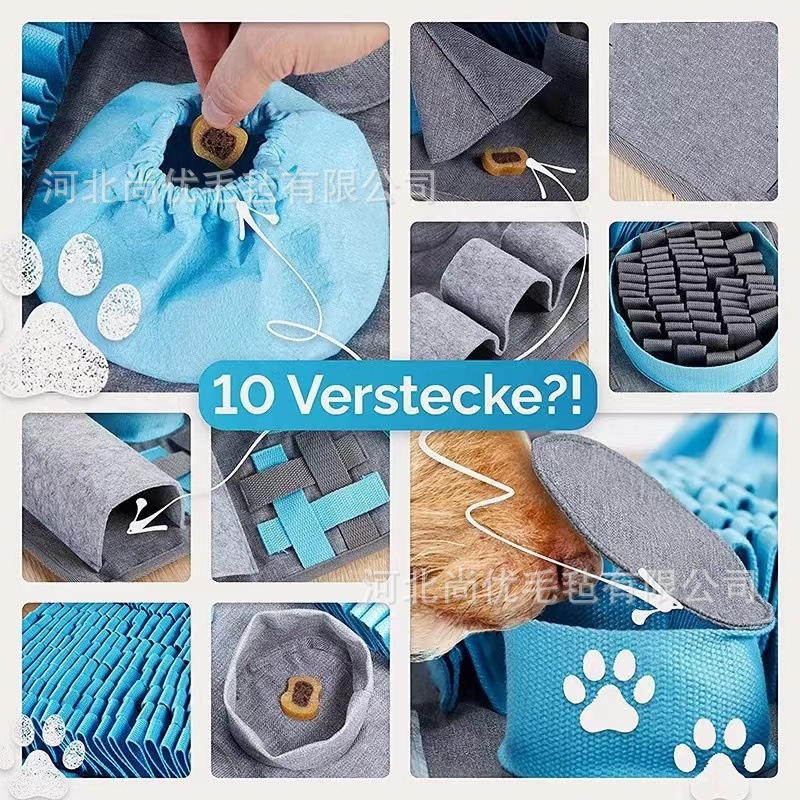 河北尚优毛毡有限公司

10 Verstecke?!

河北尚优毛毡有限公司