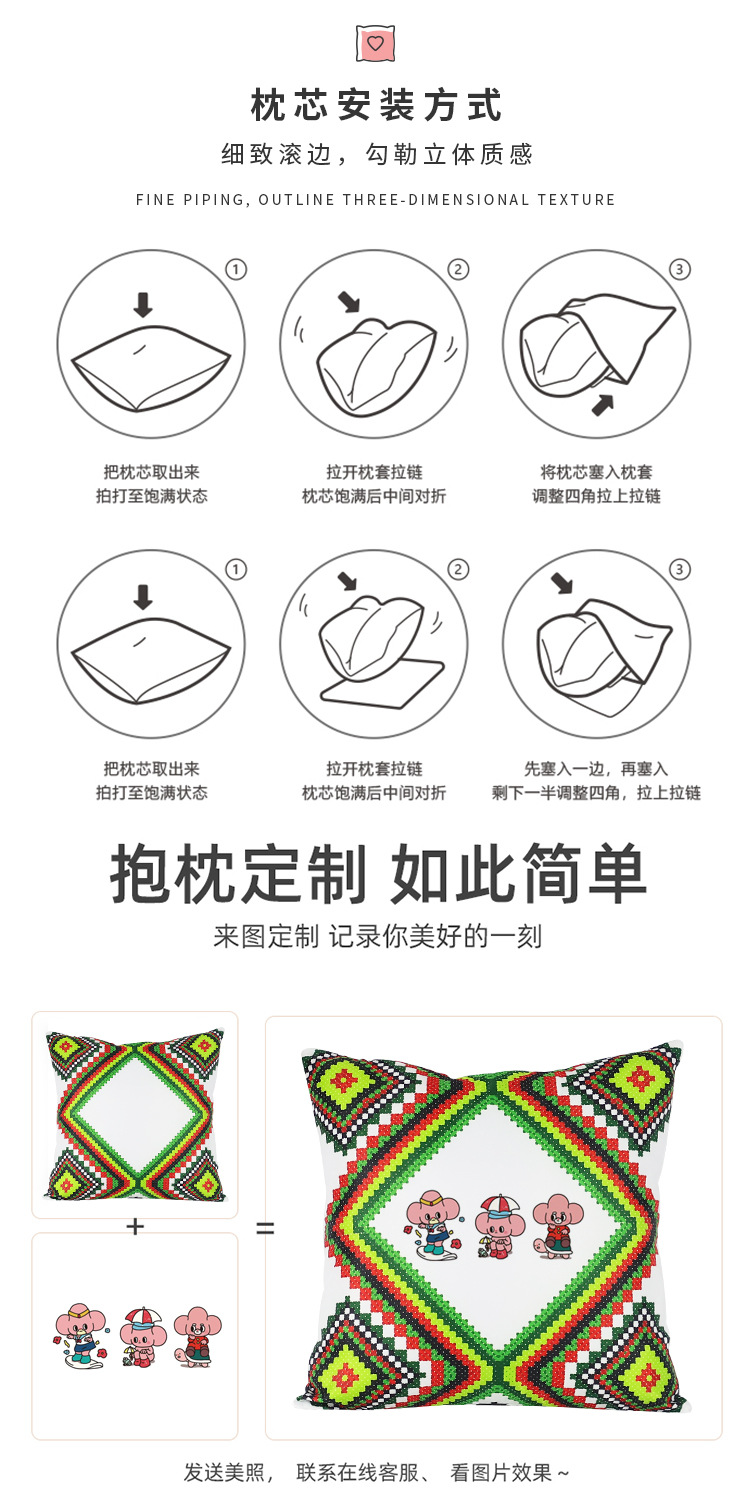 枕芯安装方式

细致滚边，勾勒立体质感

FINE PIPING, OUTLINE THREE-DIMENSIONAL TEXTURE

①

把枕芯取出来
拍打至饱满状态

②

拉开枕套拉链
枕芯饱满后中间对折

③

将枕芯塞入枕套
调整四角拉上拉链

①

把枕芯取出来
拍打至饱满状态

②

拉开枕套拉链
枕芯饱满后中间对折

③

先塞入一边，再塞入
剩下一半调整四角，拉上拉链

抱枕定制 如此简单

来图定制 记录你美好的一刻

+

=

发送美照， 联系在线客服、 看图片效果 ~