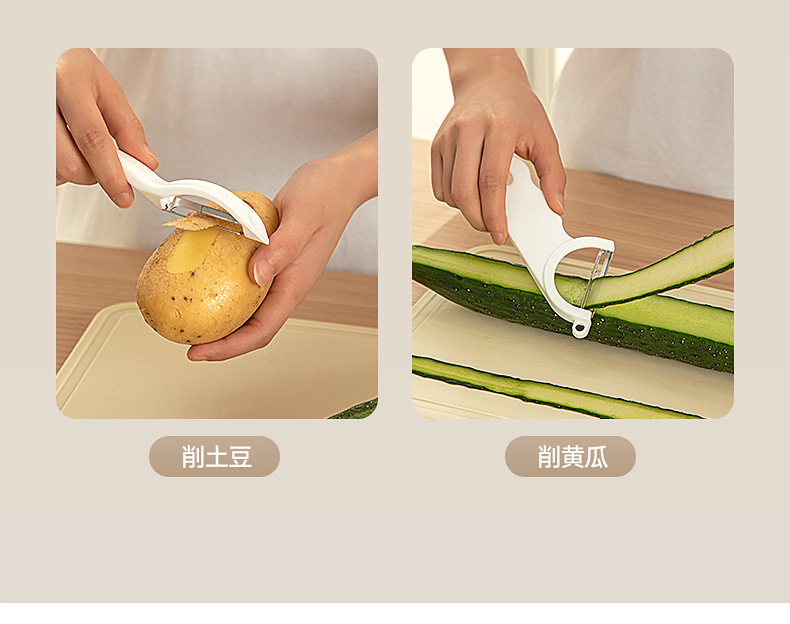 削土豆

削黄瓜