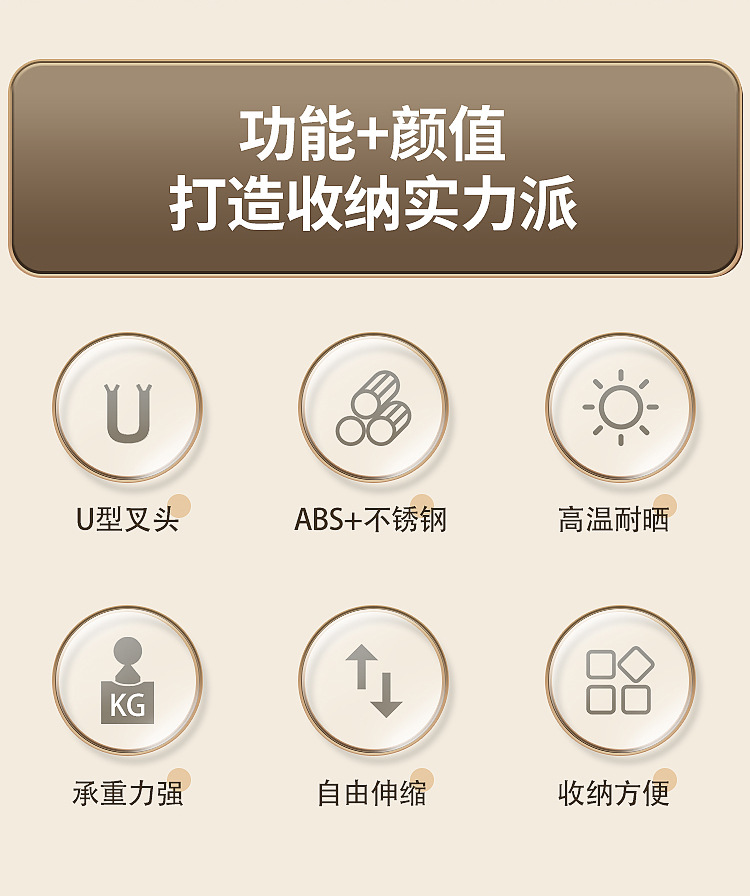 功能+颜值
打造收纳实力派

U

U型叉头

ABS+不锈钢

高温耐晒

KG

承重力强

自由伸缩

收纳方便