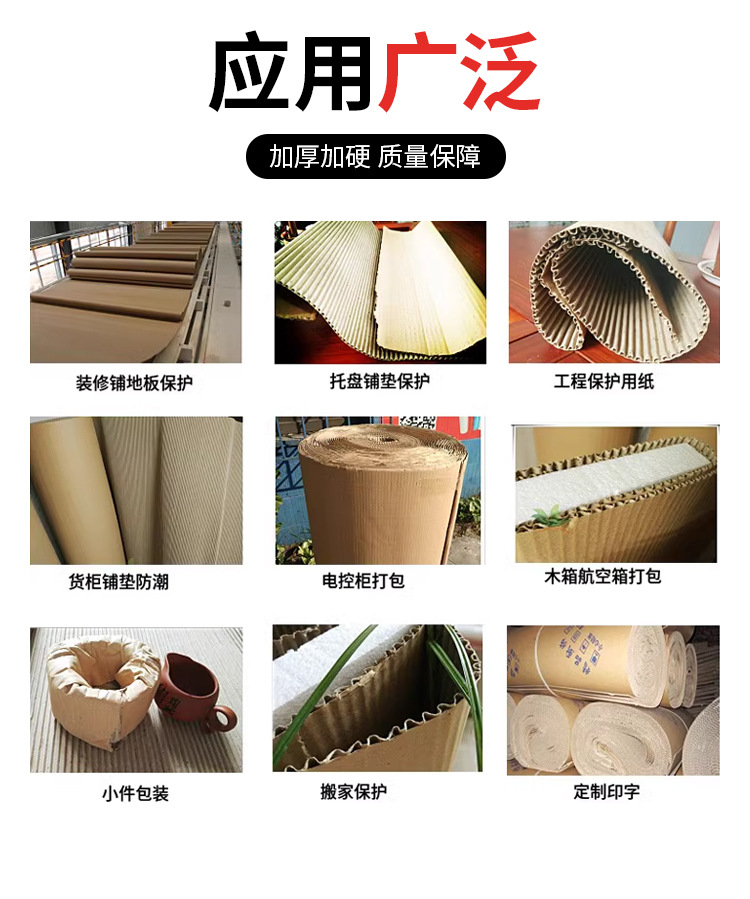 应用广泛

加厚加硬 质量保障

装修铺地板保护

托盘铺垫保护

工程保护用纸

货柜铺垫防潮

电控柜打包

木箱航空箱打包

小件包装

搬家保护

定制印字