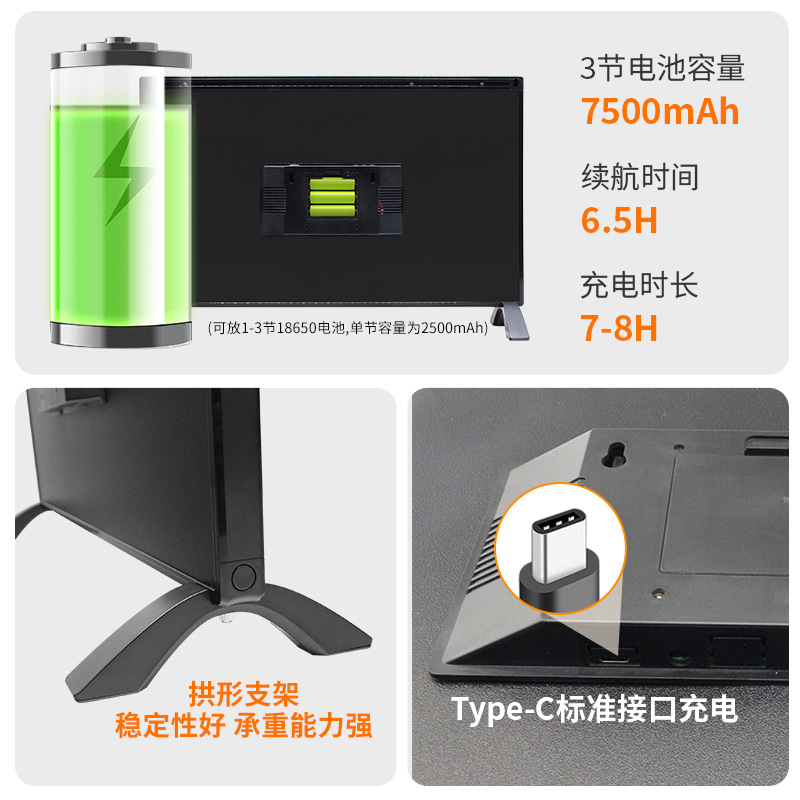 3节电池容量
7500mAh

续航时间
6.5H

充电时长
7-8H

(可放1-3节18650电池,单节容量为2500mAh)

拱形支架
稳定性好 承重能力强

Type-C标准接口充电