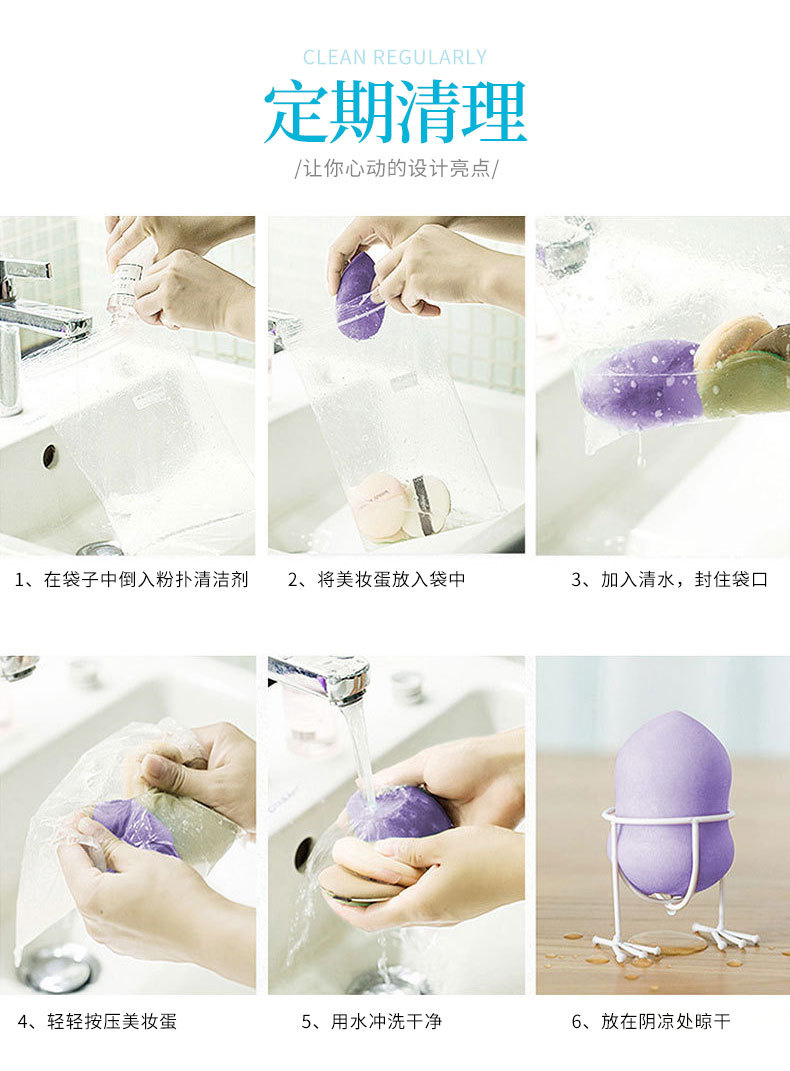 CLEAN REGULARLY

定期清理

/让你心动的设计亮点/

1、在袋子中倒入粉扑清洁剂

2、将美妆蛋放入袋中

3、加入清水，封住袋口

4、轻轻按压美妆蛋

5、用水冲洗干净

6、放在阴凉处晾干