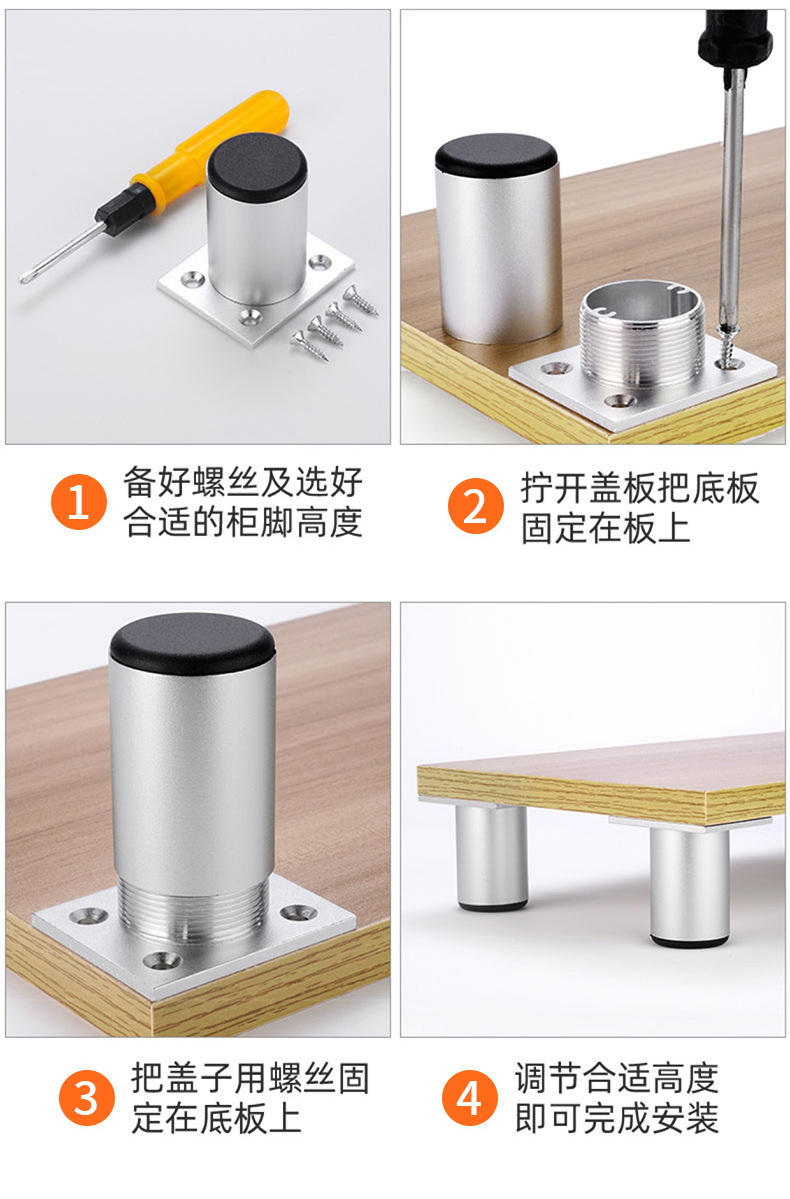 1 备好螺丝及选好合适的柜脚高度

2 拧开盖板把底板固定在板上

3 把盖子用螺丝固定在底板上

4 调节合适高度即可完成安装