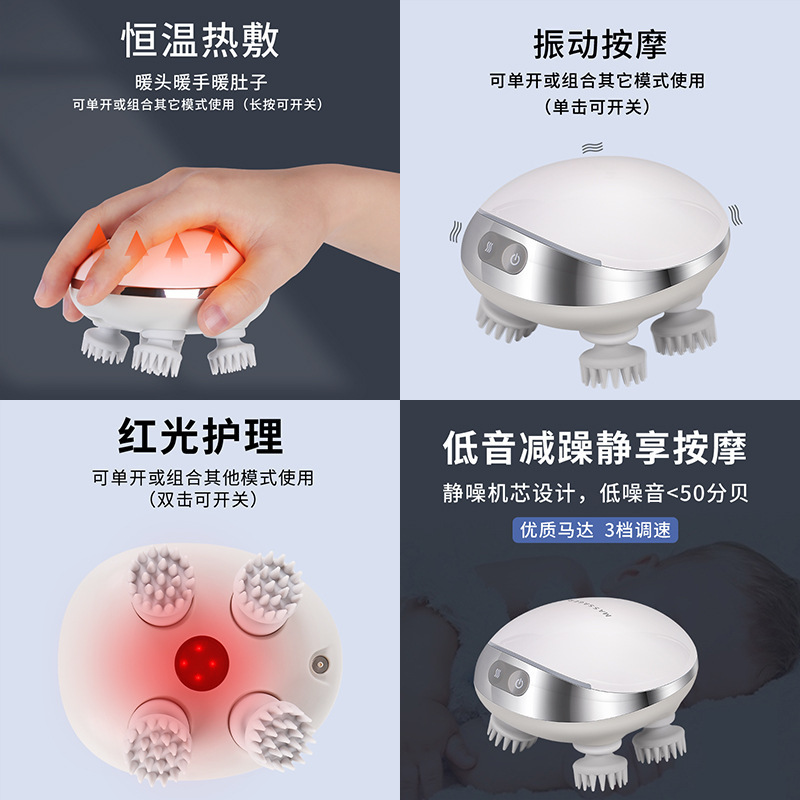 恒温热敷

暖头暖手暖肚子

可单开或组合其它模式使用（长按可开关）

振动按摩

可单开或组合其它模式使用

（单击可开关）

红光护理

可单开或组合其他模式使用

（双击可开关）

低音减躁静享按摩

静噪机芯设计，低噪音<50分贝

优质马达 3档调速

MASSAGER