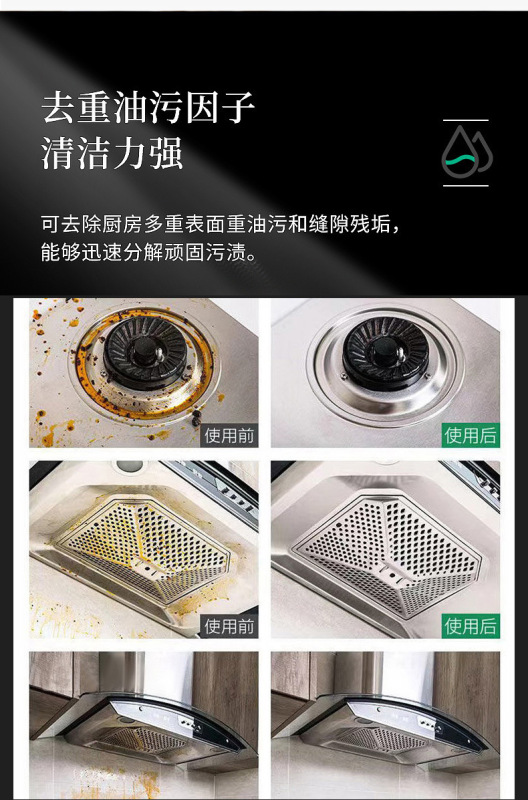 去重油污因子
清洁力强

可去除厨房多重表面重油污和缝隙残垢，能够迅速分解顽固污渍。

使用前

使用后

使用前

使用后