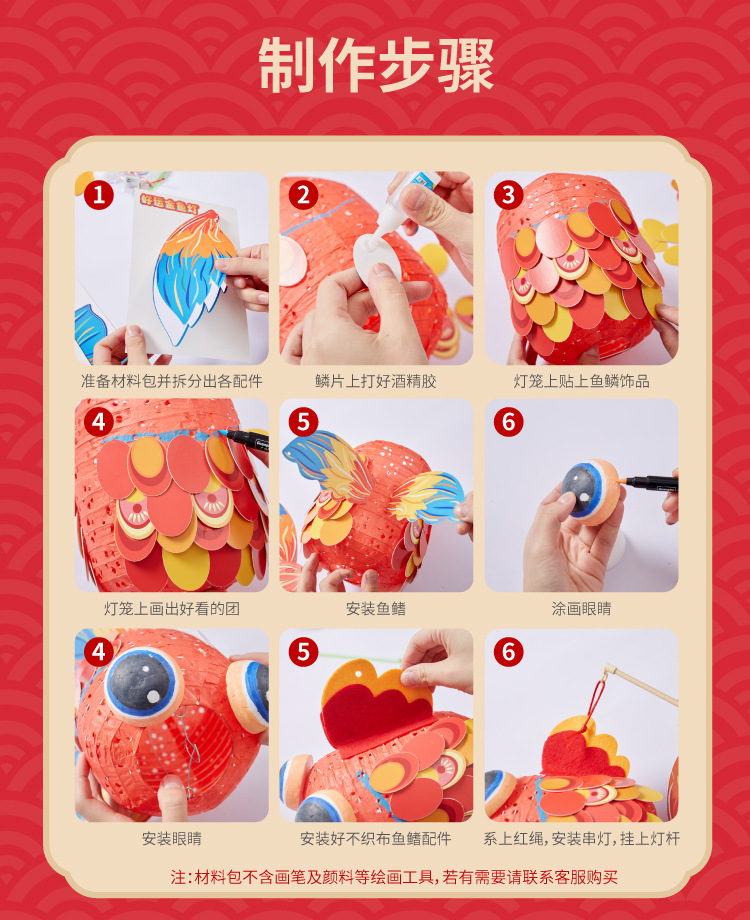 制作步骤

1
好运金鱼灯
准备材料包并拆分出各配件

2
鳞片上打好酒精胶

3
灯笼上贴上鱼鳞饰品

4
灯笼上画出好看的团

5
安装鱼鳍

6
涂画眼睛

4
安装眼睛

5
安装好不织布鱼鳍配件

6
系上红绳，安装串灯，挂上灯杆

注：材料包不含画笔及颜料等绘画工具，若有需要请联系客服购买