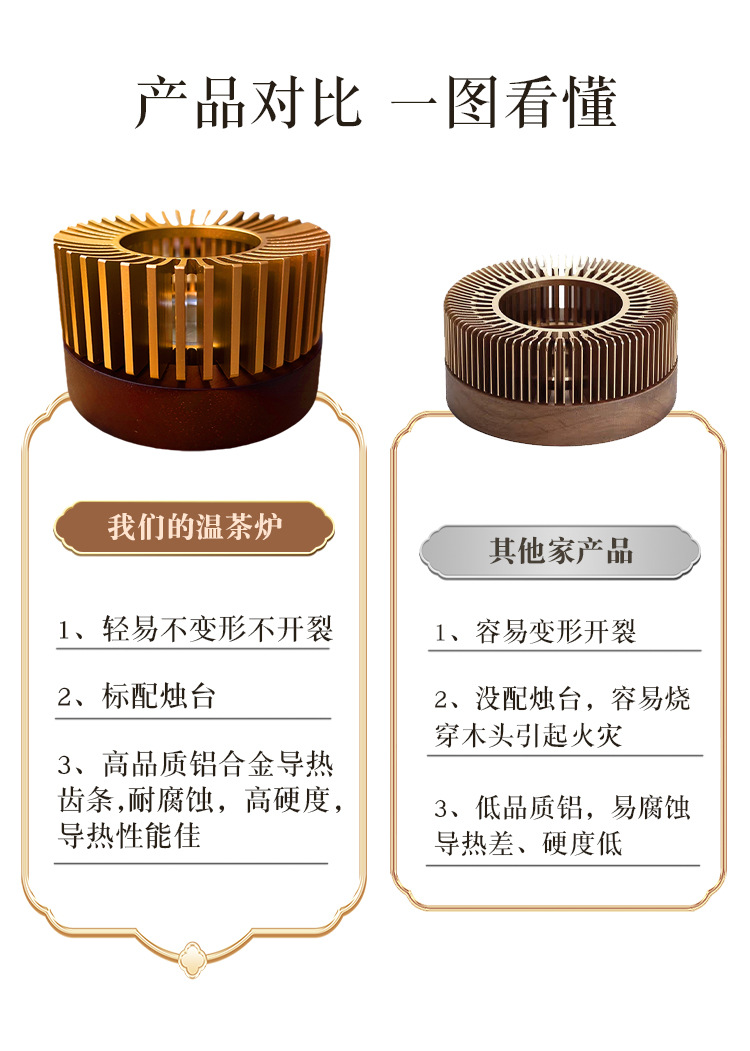 产品对比 一图看懂

我们的温茶炉

1、轻易不变形不开裂

2、标配烛台

3、高品质铝合金导热齿条,耐腐蚀，高硬度，导热性能佳

其他家产品

1、容易变形开裂

2、没配烛台，容易烧穿木头引起火灾

3、低品质铝，易腐蚀导热差、硬度低