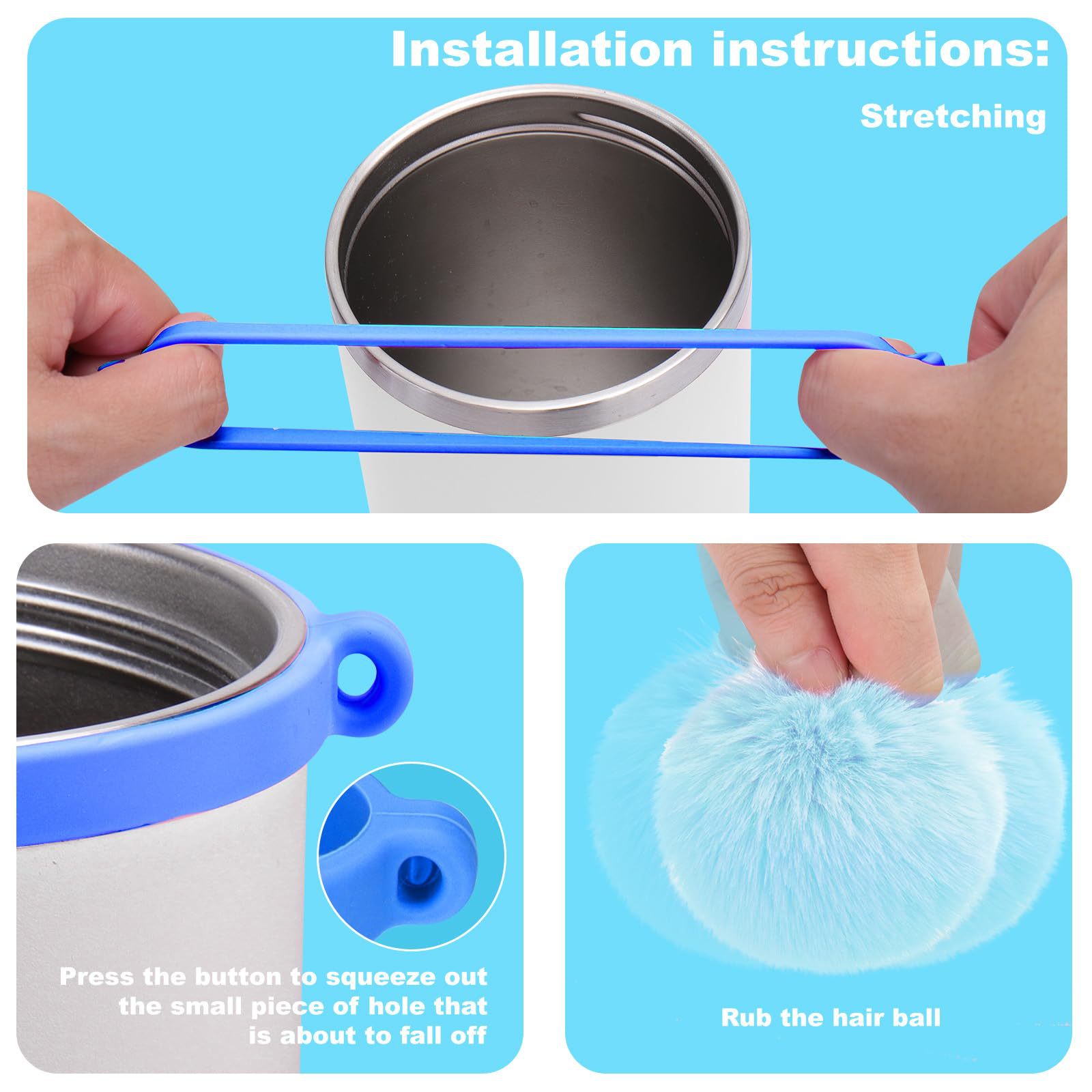 Installation instructions:

Stretching

Press the button to squeeze out the small piece of hole that is about to fall off

Rub the hair ball