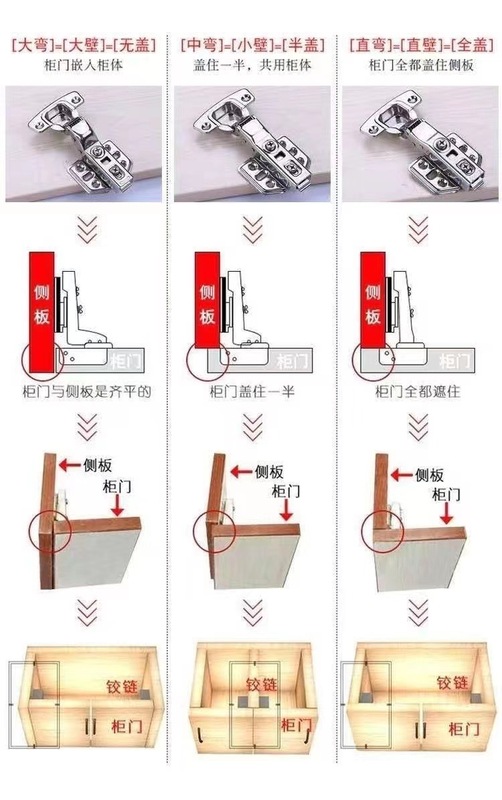 [大弯]=[大壁]=[无盖]
柜门嵌入柜体

侧板
柜门
柜门与侧板是齐平的

侧板
柜门

铰链
柜门

[中弯]=[小壁]=[半盖]
盖住一半，共用柜体

侧板
柜门
柜门盖住一半

侧板
柜门

铰链
柜门

[直弯]=[直壁]=[全盖]
柜门全都盖住侧板

侧板
柜门
柜门全都遮住

侧板
柜门

铰链
柜门