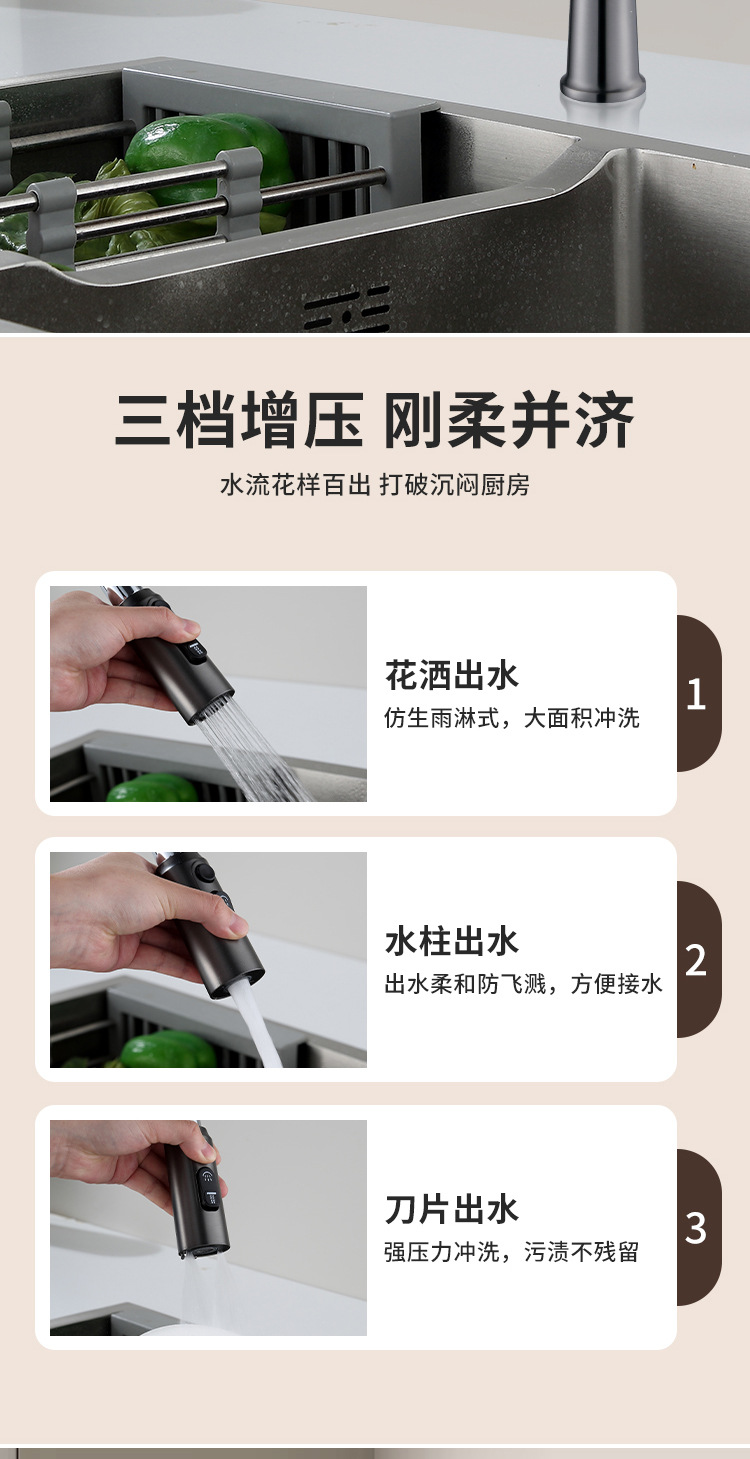 三档增压 刚柔并济

水流花样百出 打破沉闷厨房

花洒出水

仿生雨淋式，大面积冲洗

1

水柱出水

出水柔和防飞溅，方便接水

2

刀片出水

强压力冲洗，污渍不残留

3