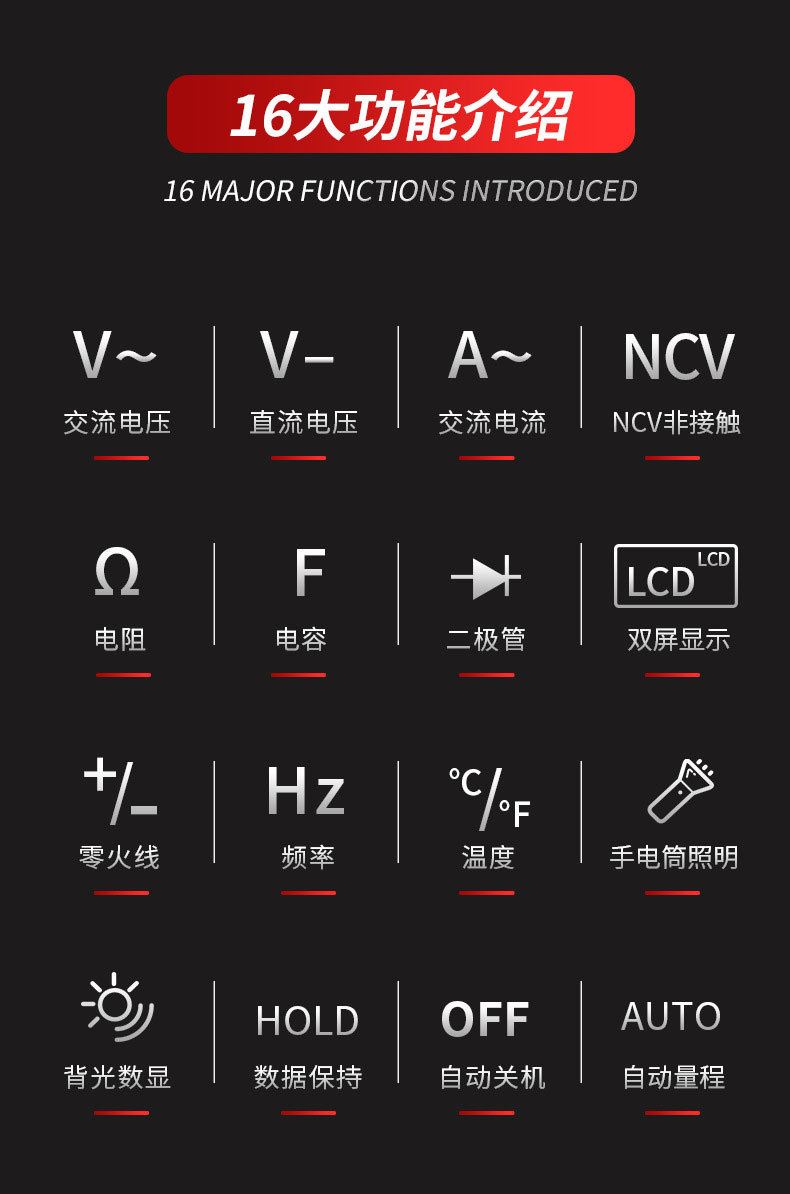 16大功能介绍

16 MAJOR FUNCTIONS INTRODUCED

V~
交流电压

V-
直流电压

A~
交流电流

NCV
NCV非接触

Ω
电阻

F
电容

二极管

LCD LCD
双屏显示

+/-
零火线

Hz
频率

°C/°F
温度

手电筒照明

背光数显

HOLD
数据保持

OFF
自动关机

AUTO
自动量程