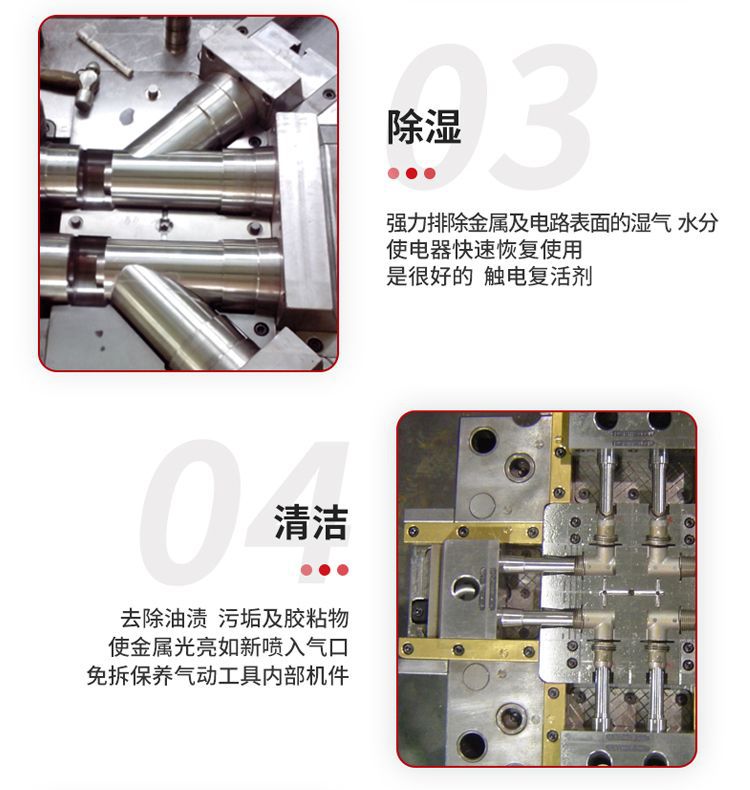 03

除湿

强力排除金属及电路表面的湿气 水分
使电器快速恢复使用
是很好的 触电复活剂

04

清洁

去除油渍 污垢及胶粘物
使金属光亮如新喷入气口
免拆保养气动工具内部机件