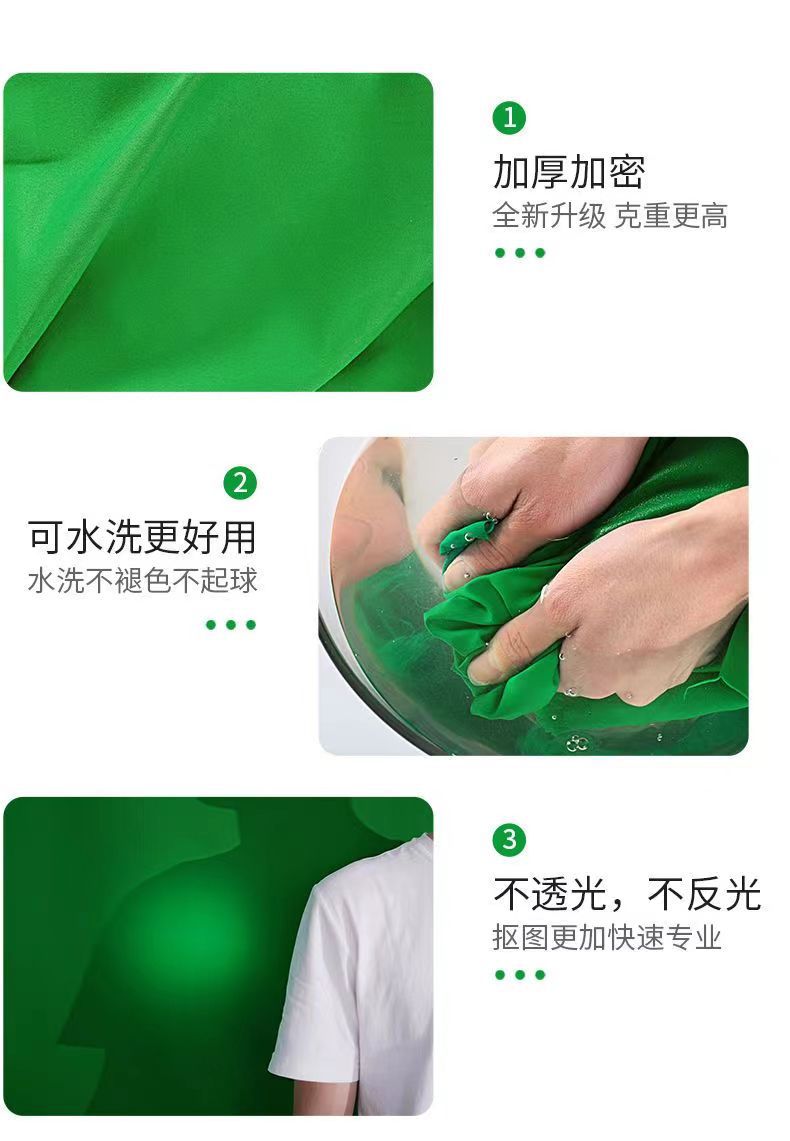 1
加厚加密
全新升级 克重更高

2
可水洗更好用
水洗不褪色不起球

3
不透光，不反光
抠图更加快速专业