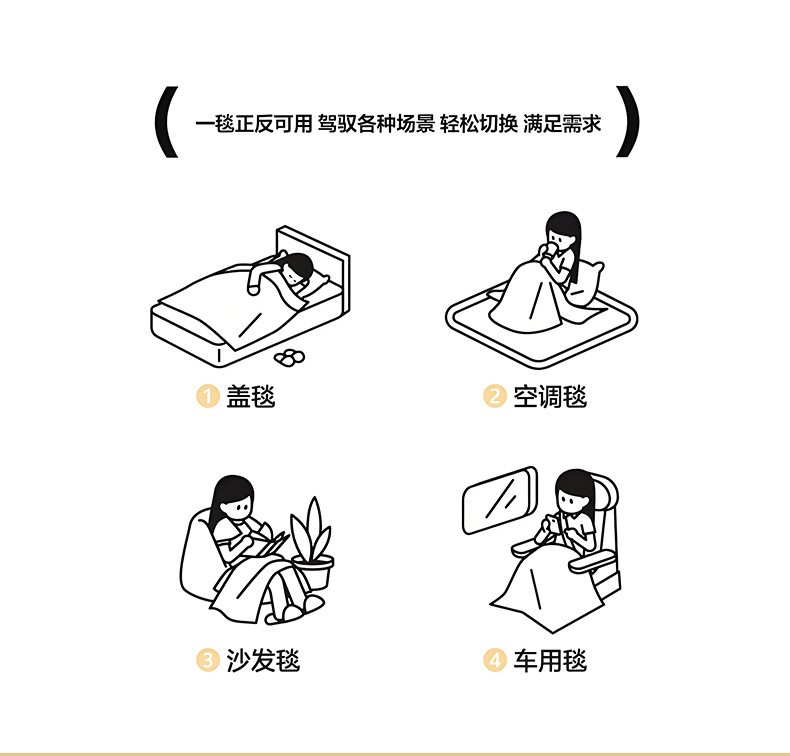 ( 一毯正反可用 驾驭各种场景 轻松切换 满足需求 )

1 盖毯

2 空调毯

3 沙发毯

4 车用毯