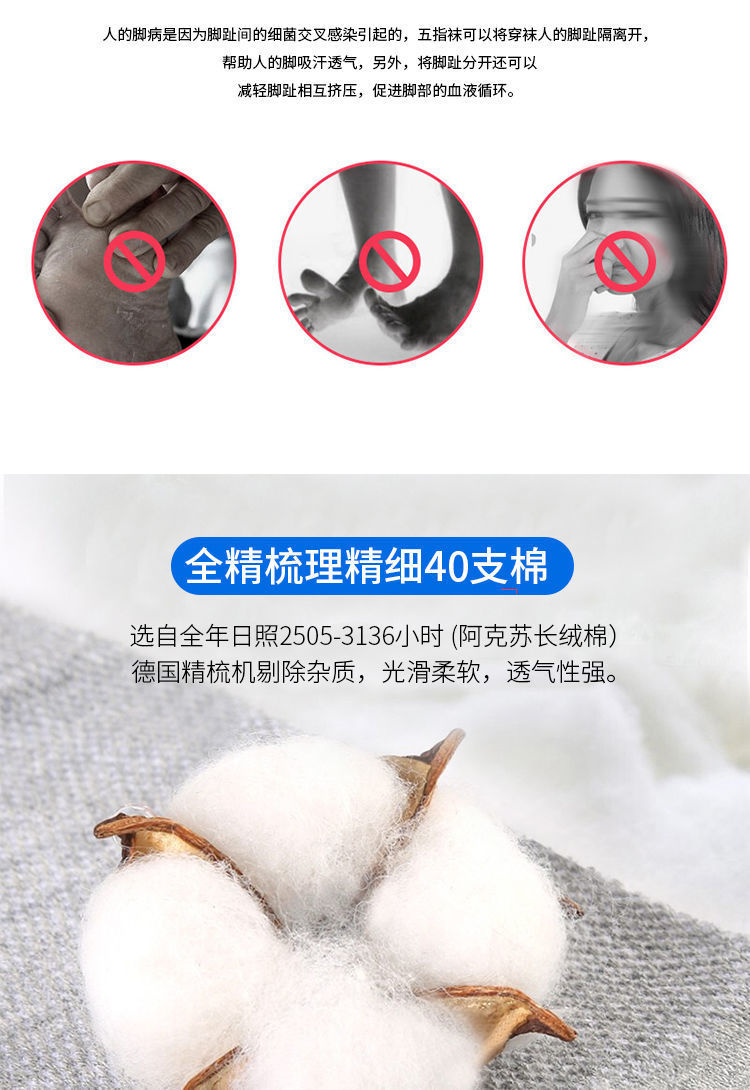 人的脚病是因为脚趾间的细菌交叉感染引起的，五指袜可以将穿袜人的脚趾隔离开，帮助人的脚吸汗透气，另外，将脚趾分开还可以减轻脚趾相互挤压，促进脚部的血液循环。

全精梳理精细40支棉

选自全年日照2505-3136小时 (阿克苏长绒棉）
德国精梳机剔除杂质，光滑柔软，透气性强。