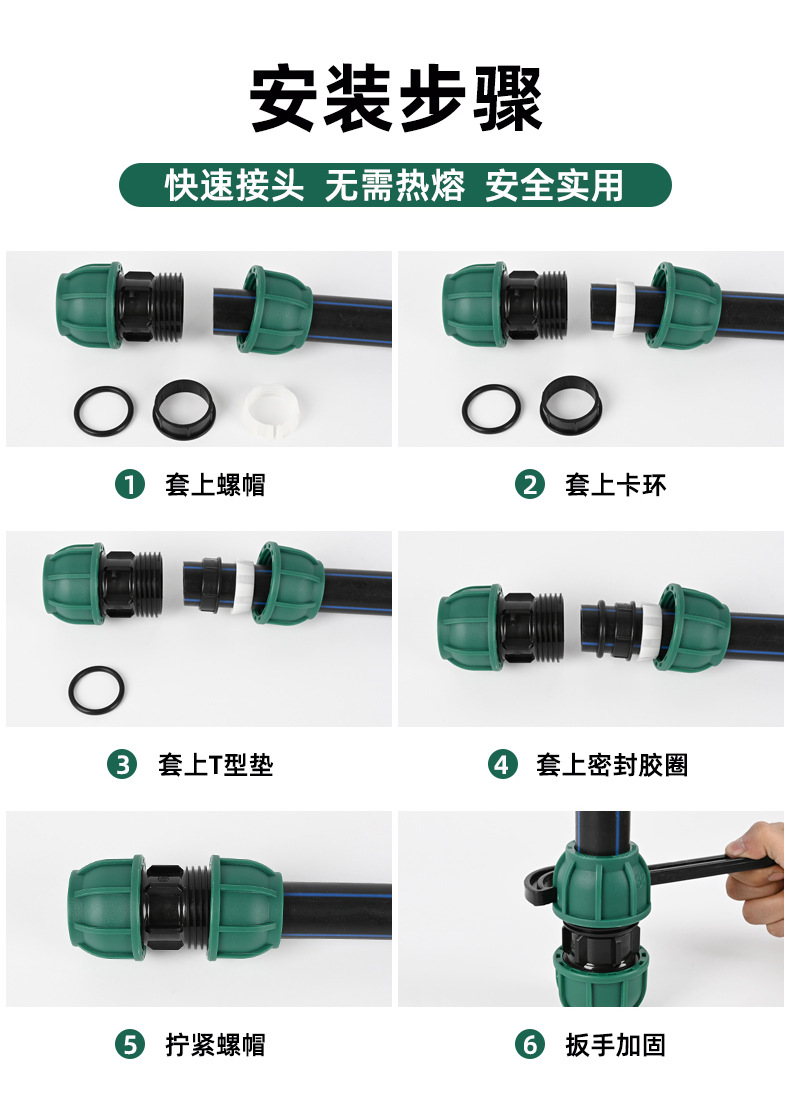 安装步骤

快速接头 无需热熔 安全实用

1 套上螺帽

2 套上卡环

3 套上T型垫

4 套上密封胶圈

5 拧紧螺帽

6 扳手加固