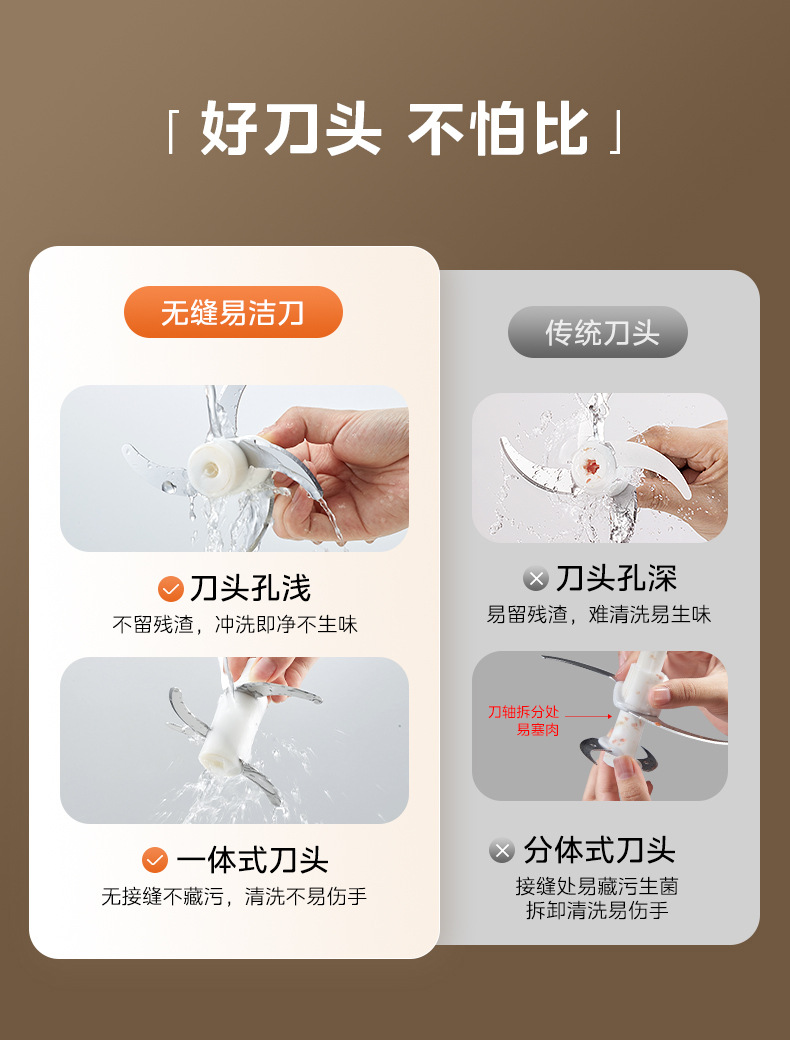 「好刀头 不怕比」

无缝易洁刀

刀头孔浅
不留残渣，冲洗即净不生味

一体式刀头
无接缝不藏污，清洗不易伤手

传统刀头

刀头孔深
易留残渣，难清洗易生味

刀轴拆分处易塞肉

分体式刀头
接缝处易藏污生菌
拆卸清洗易伤手