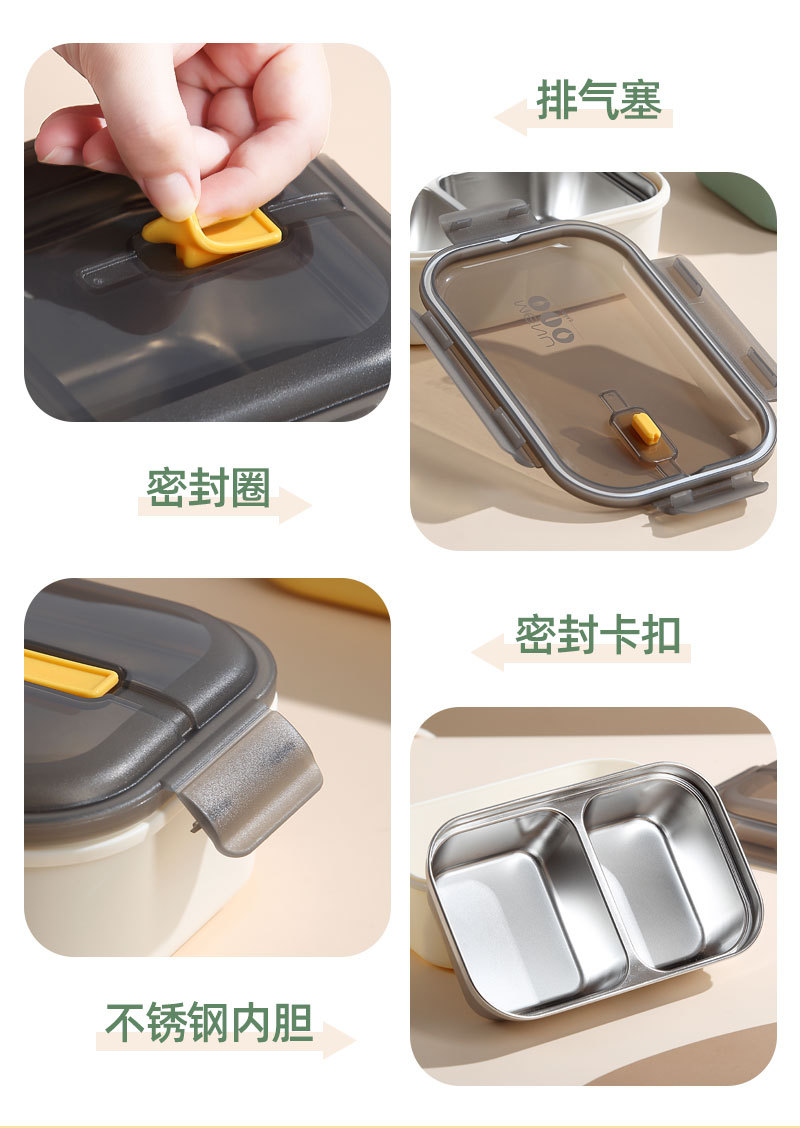 排气塞

密封圈

密封卡扣

不锈钢内胆