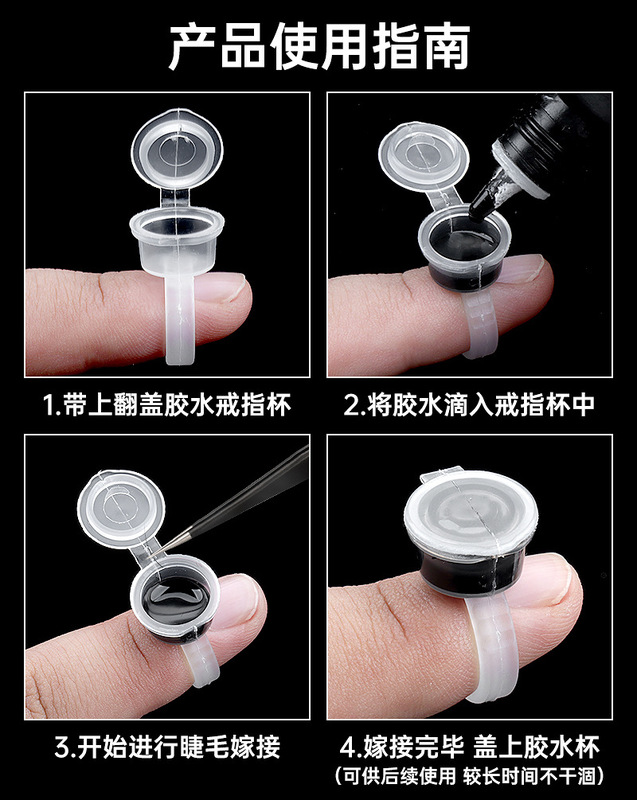 产品使用指南

1.带上翻盖胶水戒指杯

2.将胶水滴入戒指杯中

3.开始进行睫毛嫁接

4.嫁接完毕 盖上胶水杯
(可供后续使用 较长时间不干涸)