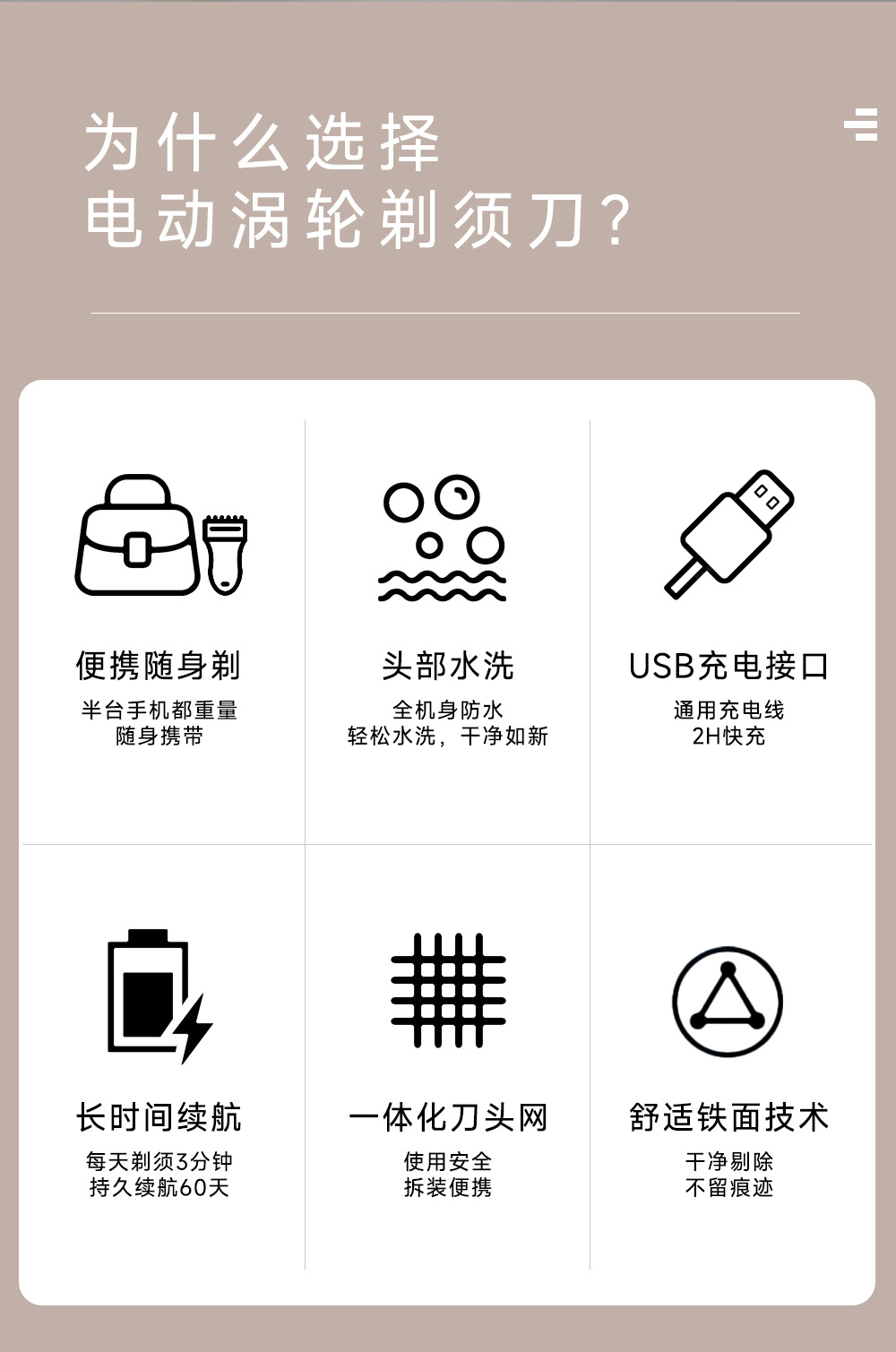 为什么选择
电动涡轮剃须刀？

便携随身剃
半台手机都重量
随身携带

头部水洗
全机身防水
轻松水洗，干净如新

USB充电接口
通用充电线
2H快充

长时间续航
每天剃须3分钟
持久续航60天

一体化刀头网
使用安全
拆装便携

舒适铁面技术
干净剔除
不留痕迹