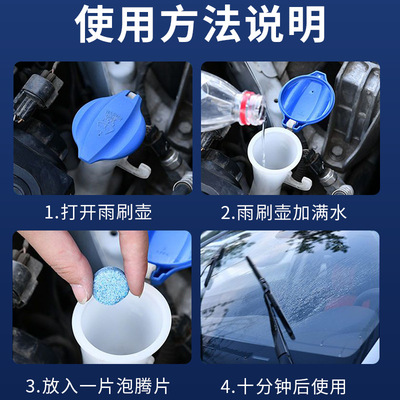 使用方法说明

1.打开雨刷壶

2.雨刷壶加满水

3.放入一片泡腾片

4.十分钟后使用