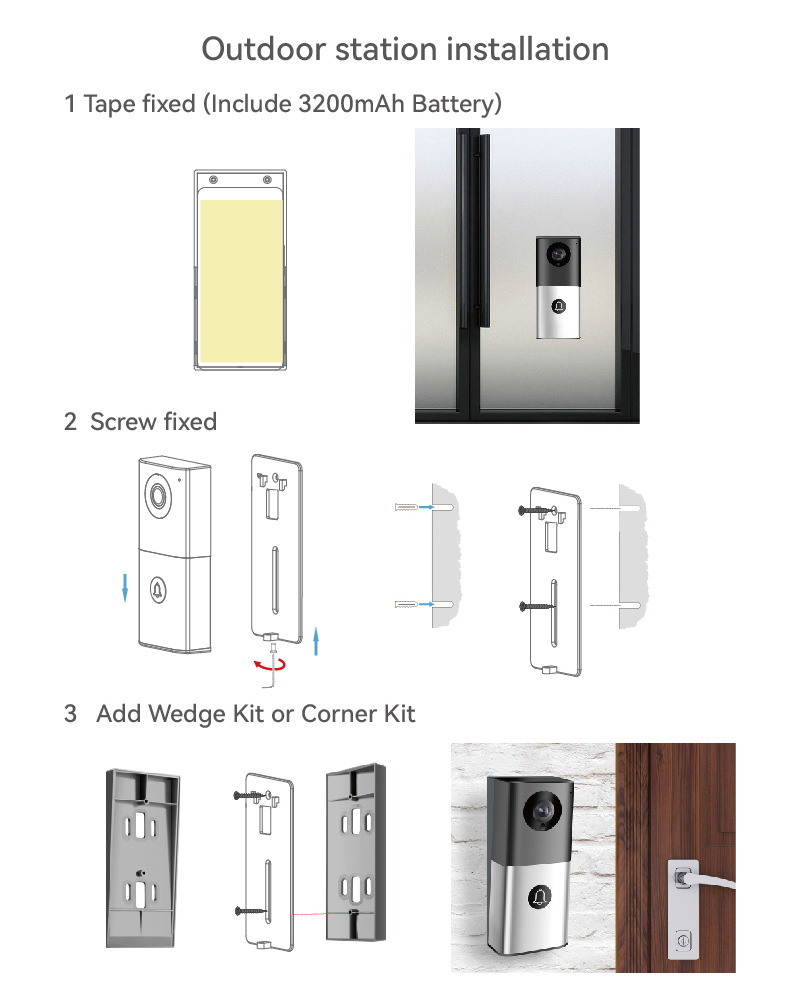 Outdoor station installation

1 Tape fixed (Include 3200mAh Battery)

2 Screw fixed

3 Add Wedge Kit or Corner Kit