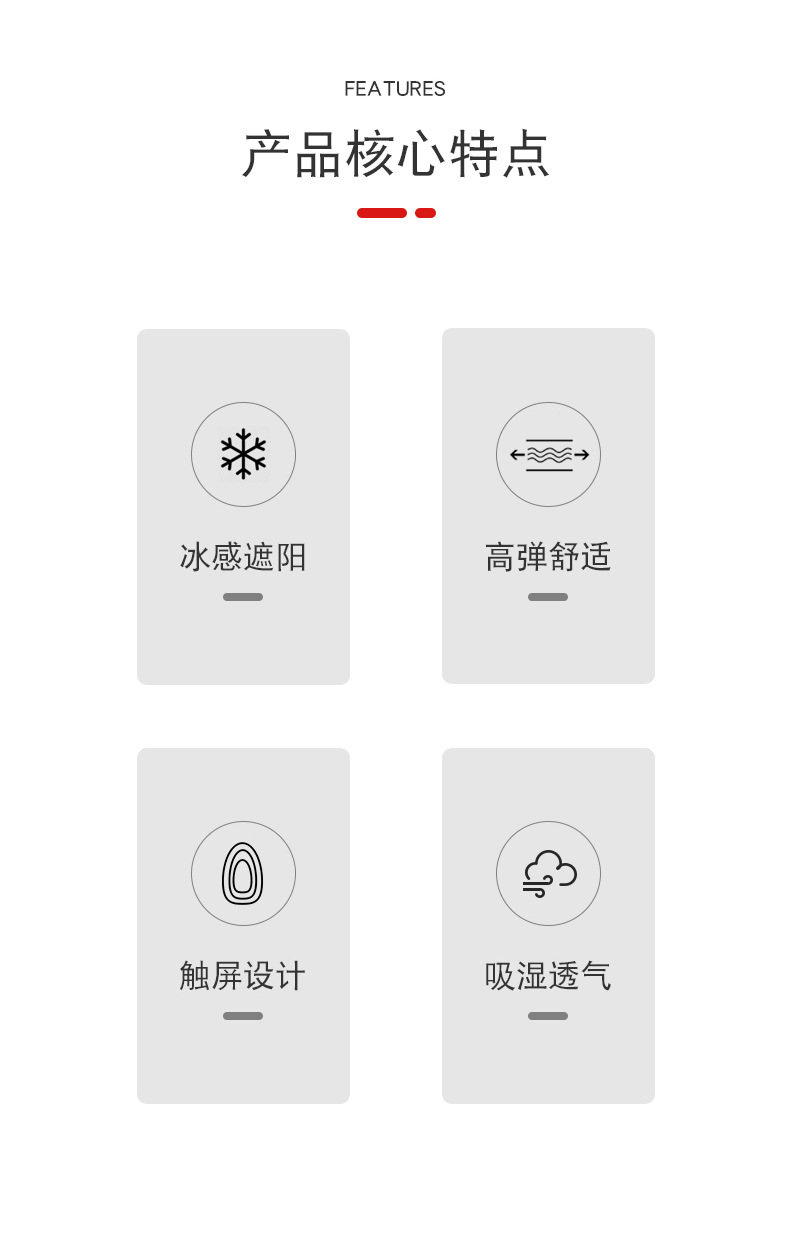 FEATURES

产品核心特点

冰感遮阳

高弹舒适

触屏设计

吸湿透气