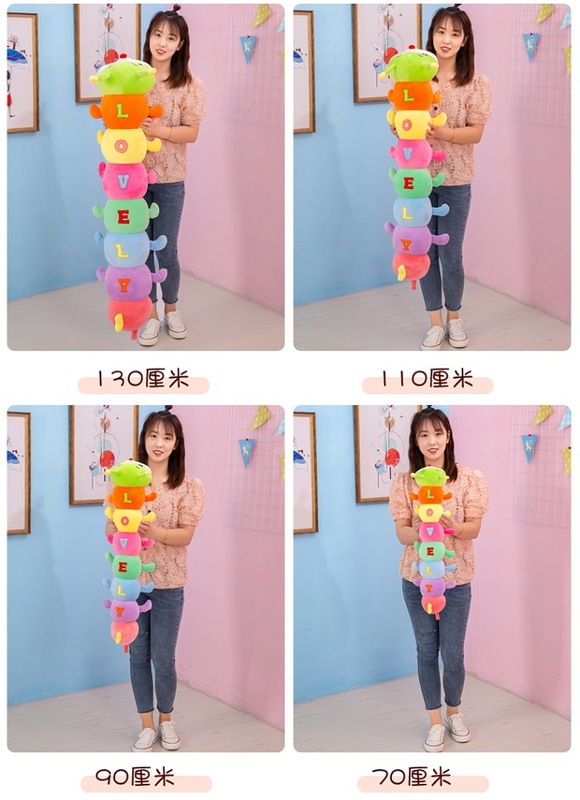 L
O
V
E
L
Y

130厘米

L
O
V
E
L
Y

110厘米

L
O
V
E
L
Y

90厘米

L
O
V
E
L
Y

70厘米