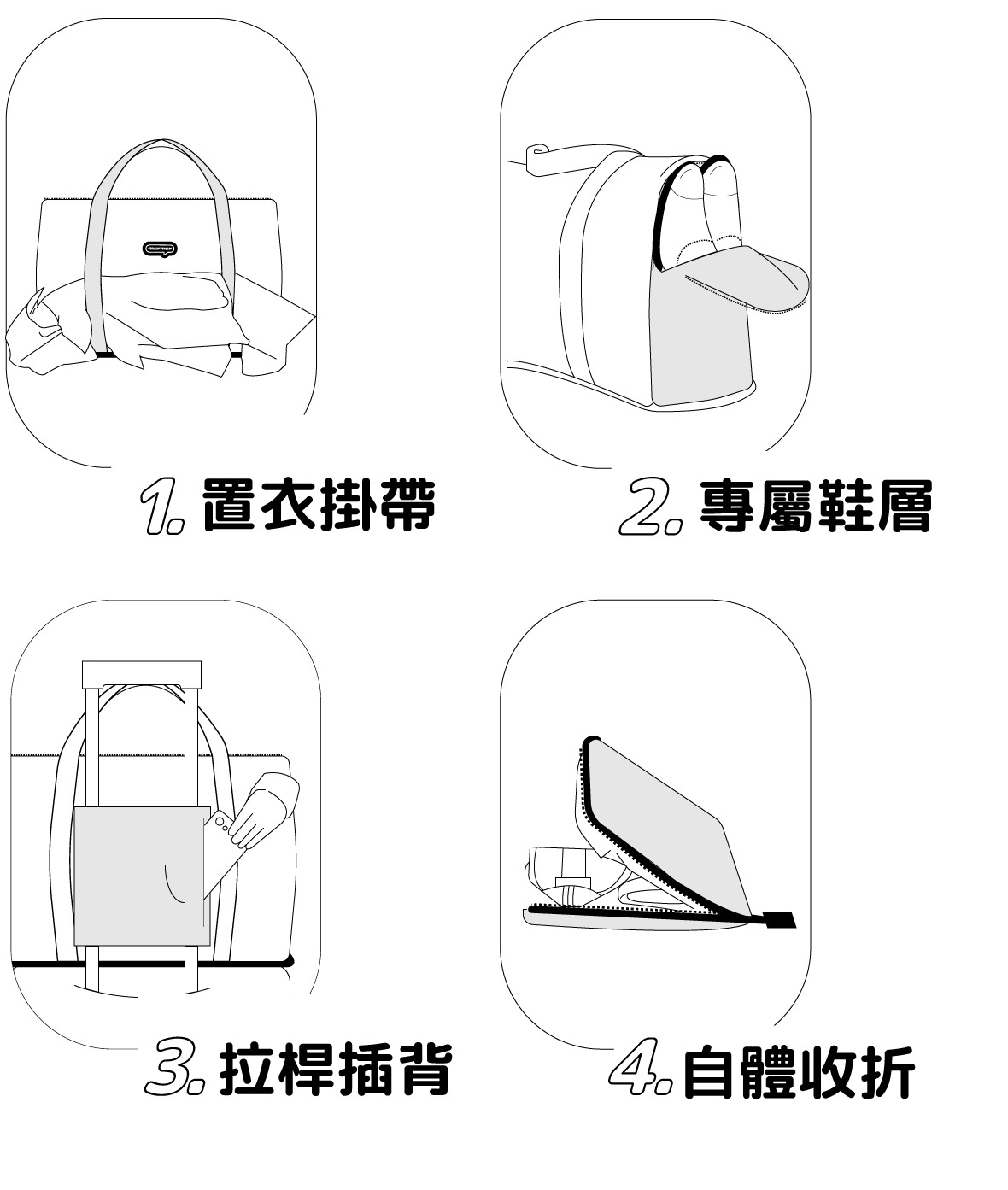 murmur

1. 置衣掛帶

2. 專屬鞋層

3. 拉桿插背

4. 自體收折